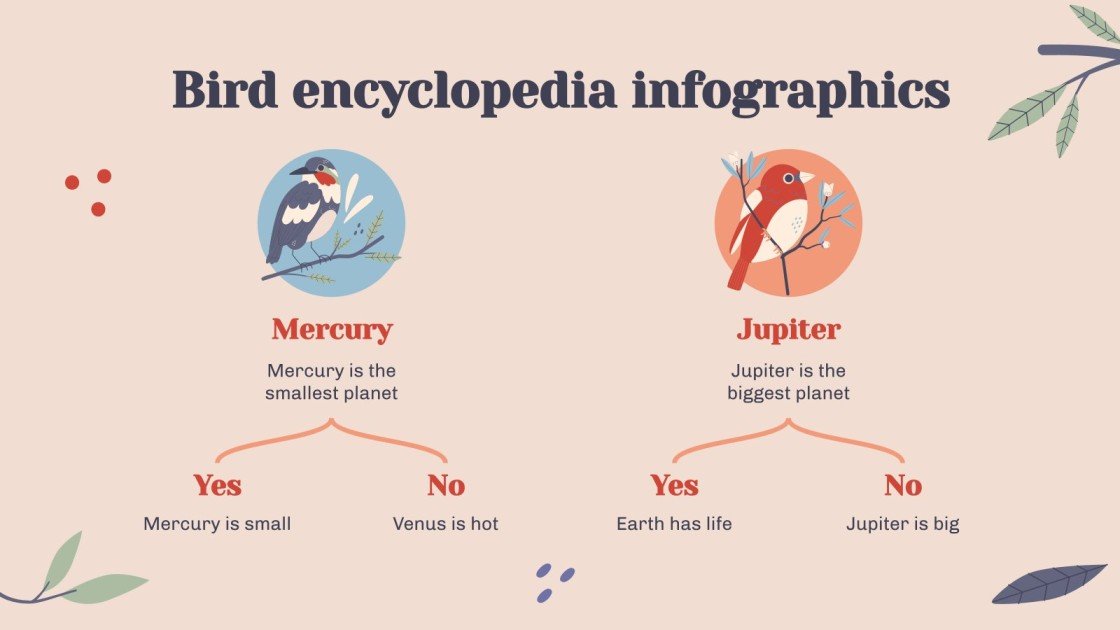 Bird encyclopedia infographics

Mercury

Mercury is the smallest planet

Yes

Mercury is small

No

Venus is hot

Jupiter

Jupiter is the biggest planet

Yes

Earth has life

No

Jupiter is big