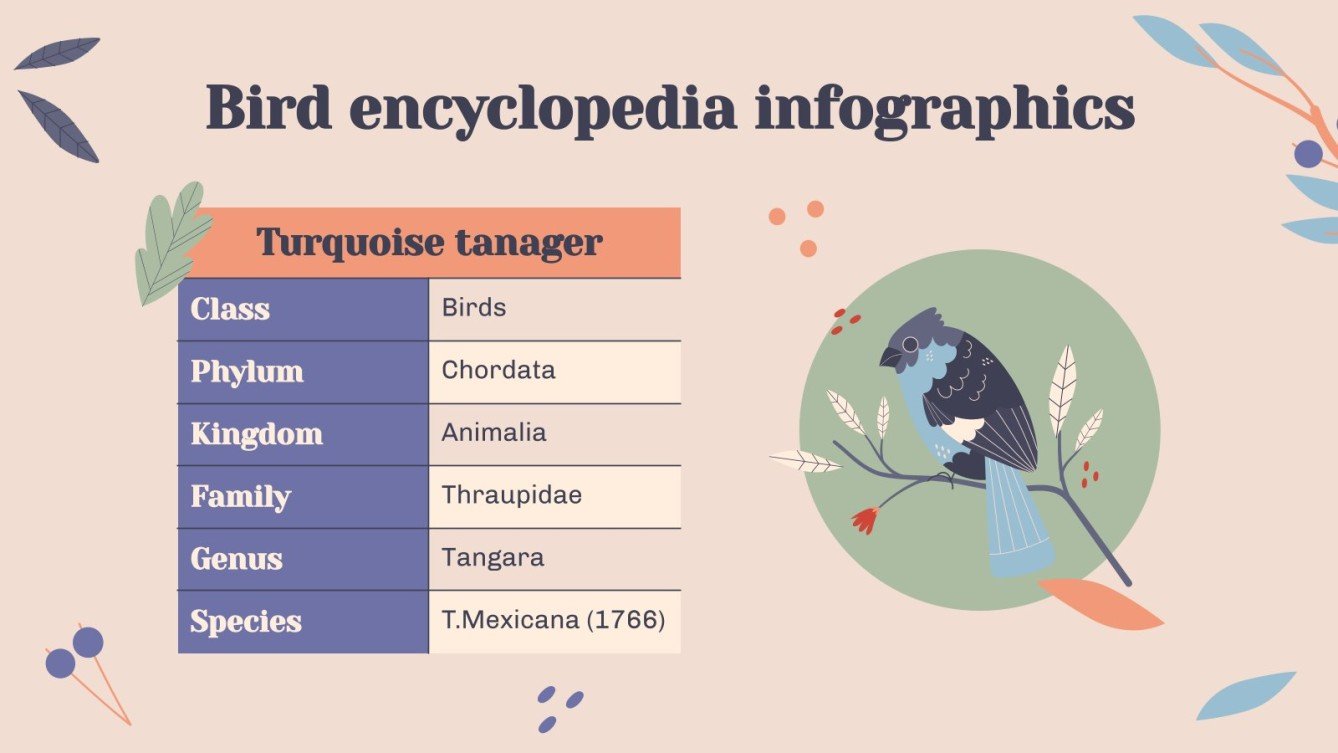 Bird encyclopedia infographics

| Turquoise tanager | |
|---|---|
| Class | Birds |
| Phylum | Chordata |
| Kingdom | Animalia |
| Family | Thraupidae |
| Genus | Tangara |
| Species | T.Mexicana (1766) |