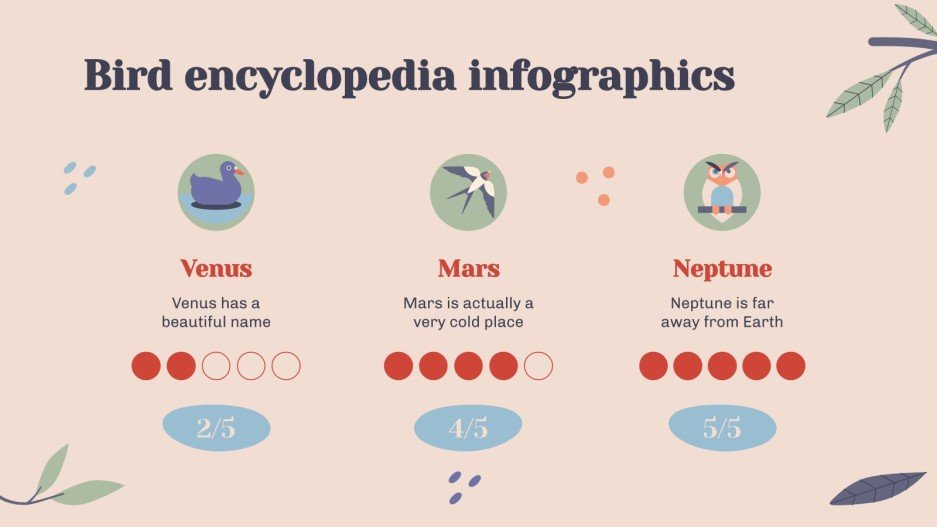 Bird encyclopedia infographics

Venus

Venus has a beautiful name

2/5

Mars

Mars is actually a very cold place

4/5

Neptune

Neptune is far away from Earth

5/5