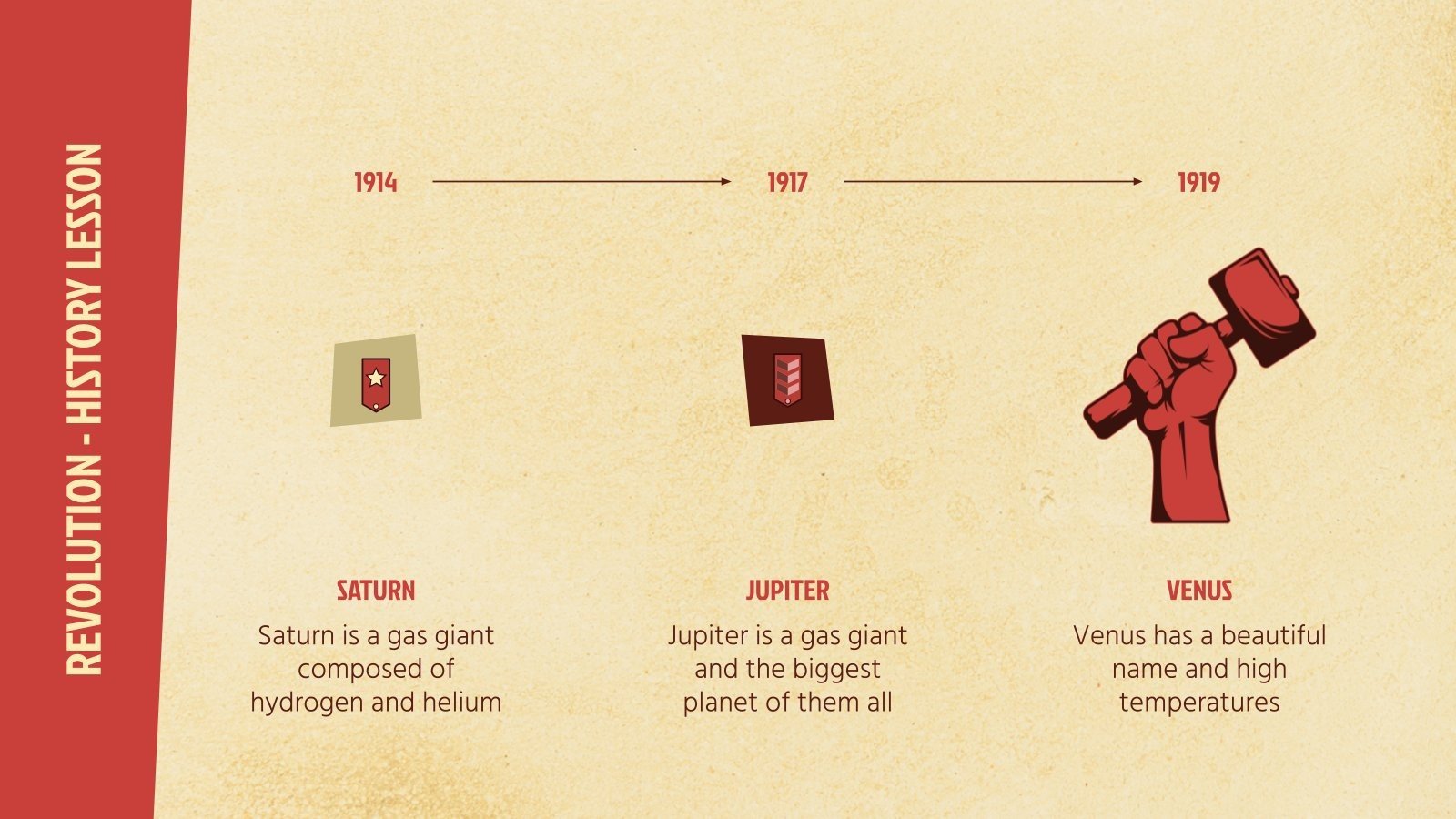 REVOLUTION - HISTORY LESSON

1914

1917

1919

SATURN

Saturn is a gas giant composed of hydrogen and helium

JUPITER

Jupiter is a gas giant and the biggest planet of them all

VENUS

Venus has a beautiful name and high temperatures