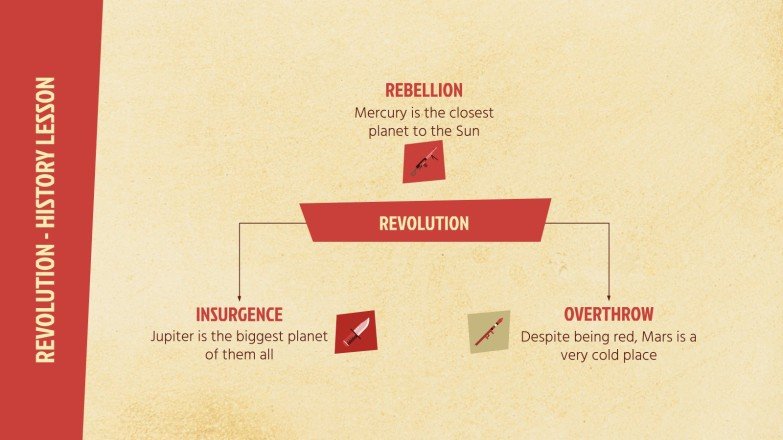 REVOLUTION - HISTORY LESSON

REBELLION
Mercury is the closest planet to the Sun

REVOLUTION

INSURGENCE
Jupiter is the biggest planet of them all

OVERTHROW
Despite being red, Mars is a very cold place