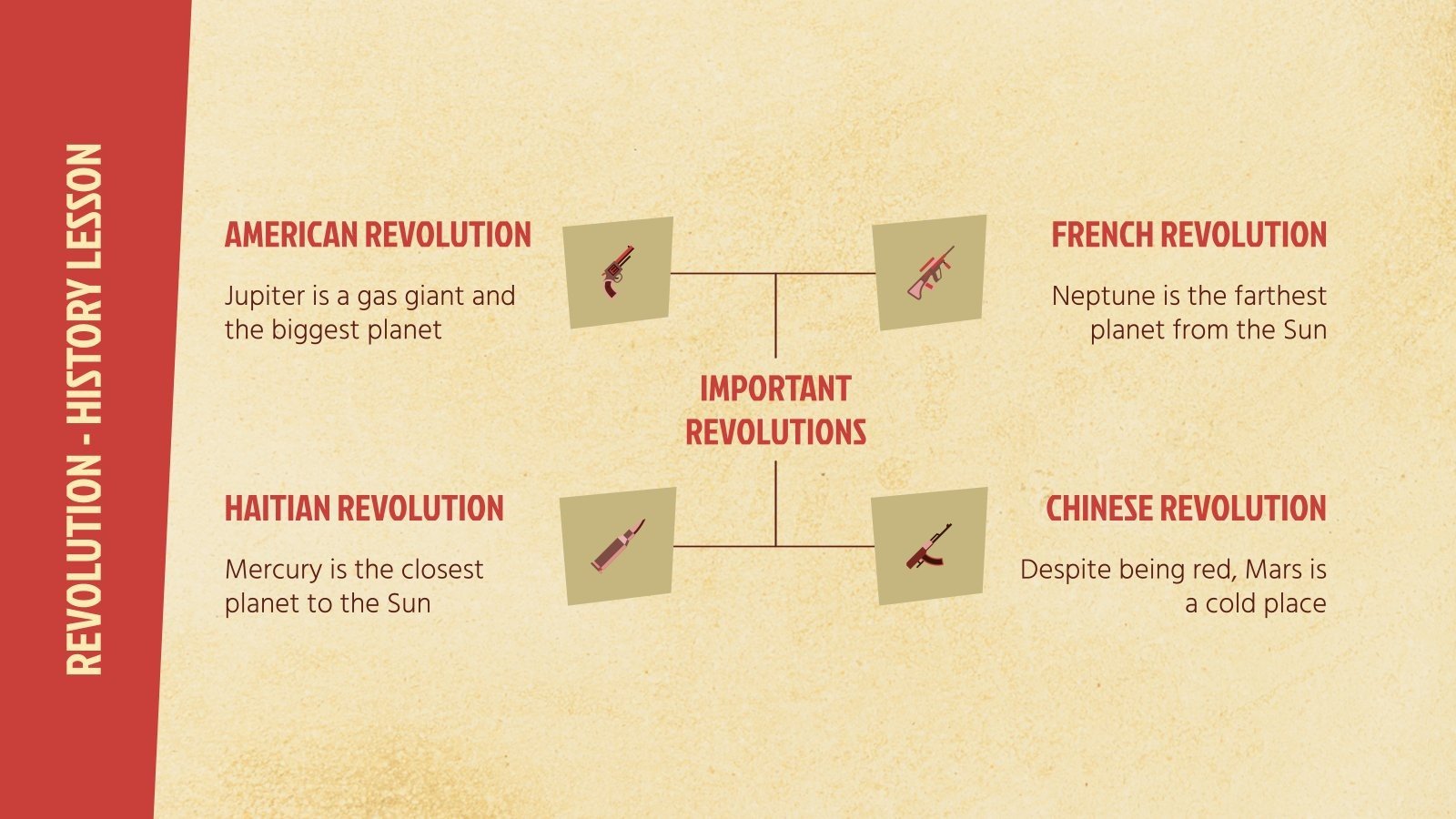 REVOLUTION - HISTORY LESSON

AMERICAN REVOLUTION

Jupiter is a gas giant and the biggest planet

FRENCH REVOLUTION

Neptune is the farthest planet from the Sun

IMPORTANT REVOLUTIONS

HAITIAN REVOLUTION

Mercury is the closest planet to the Sun

CHINESE REVOLUTION

Despite being red, Mars is a cold place