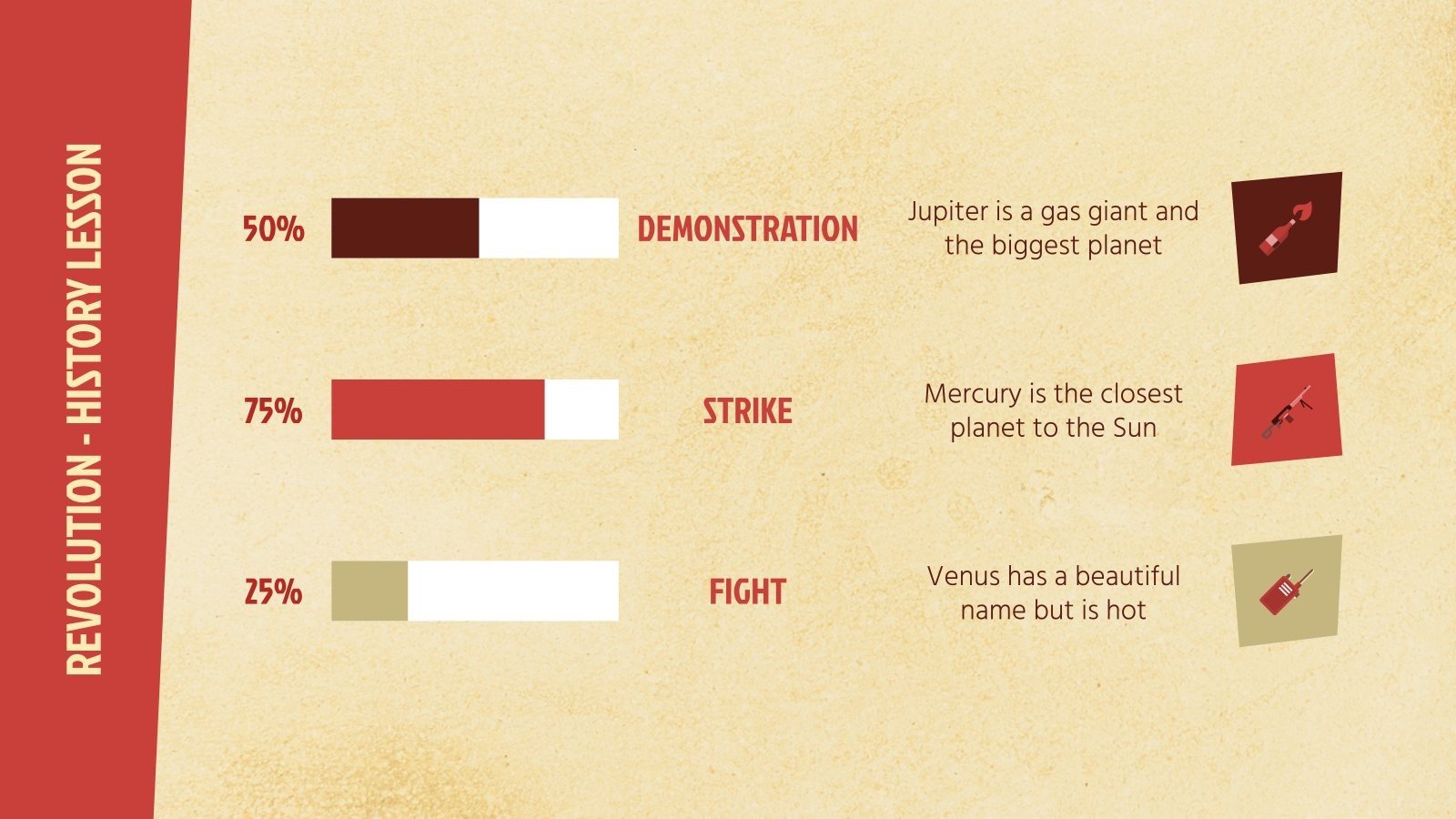 REVOLUTION - HISTORY LESSON

50%

DEMONSTRATION

Jupiter is a gas giant and the biggest planet

75%

STRIKE

Mercury is the closest planet to the Sun

25%

FIGHT

Venus has a beautiful name but is hot