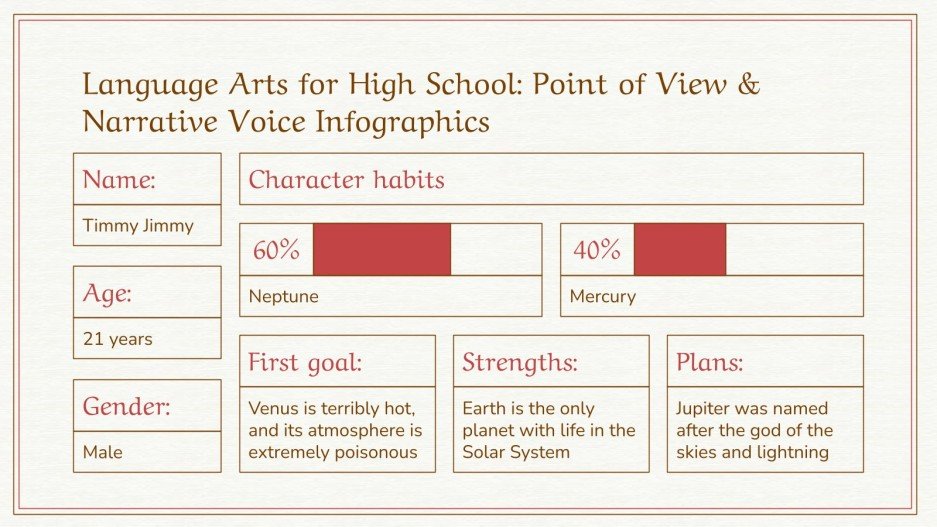 Language Arts for High School: Point of View & Narrative Voice Infographics

Name:

Timmy Jimmy

Age:

21 years

Gender:

Male

Character habits

60%

Neptune

40%

Mercury

First goal:

Venus is terribly hot, and its atmosphere is extremely poisonous

Strengths:

Earth is the only planet with life in the Solar System

Plans:

Jupiter was named after the god of the skies and lightning