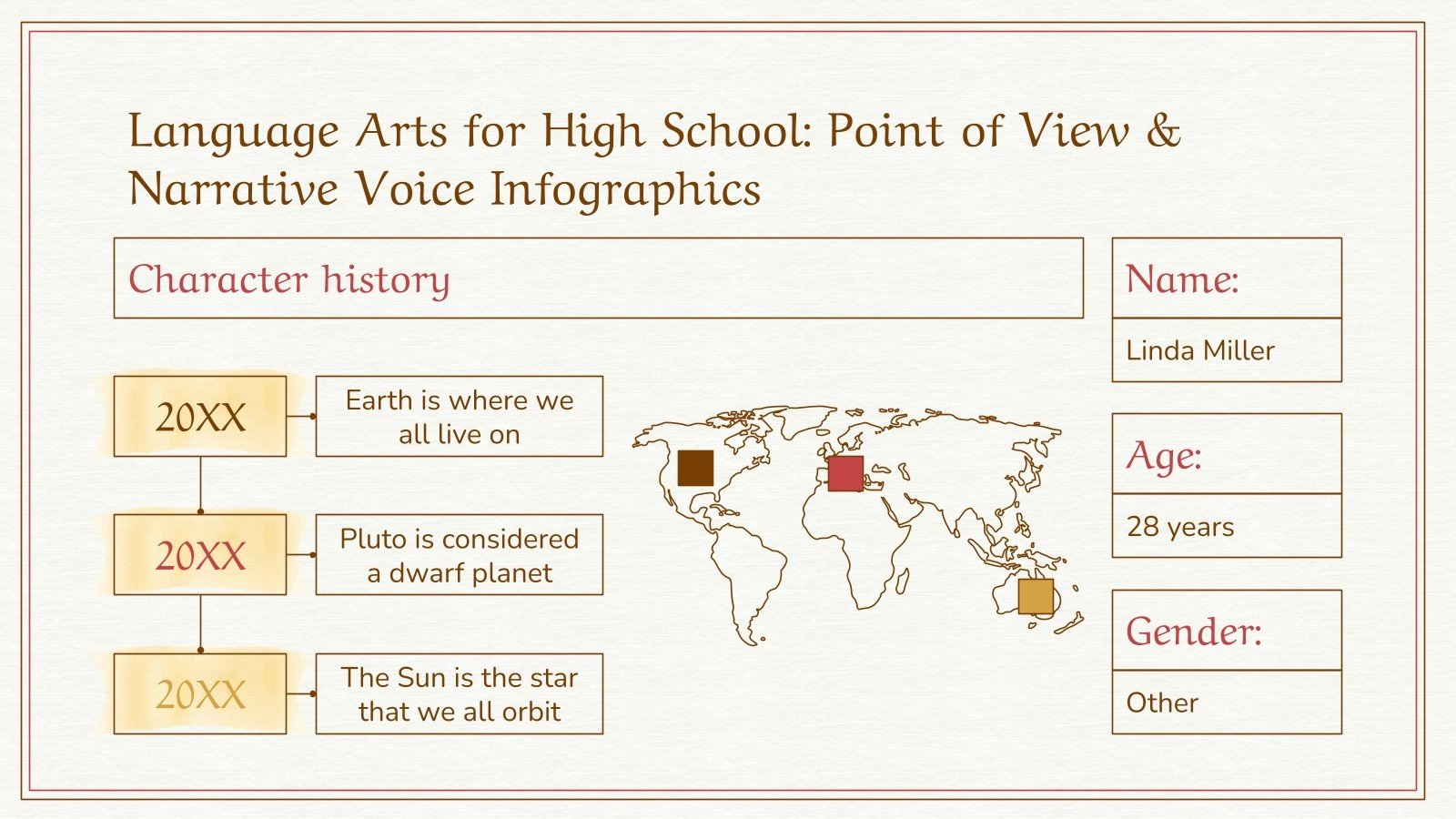 Language Arts for High School: Point of View & Narrative Voice Infographics

Character history

20XX

Earth is where we all live on

20XX

Pluto is considered a dwarf planet

20XX

The Sun is the star that we all orbit

Name:

Linda Miller

Age:

28 years

Gender:

Other