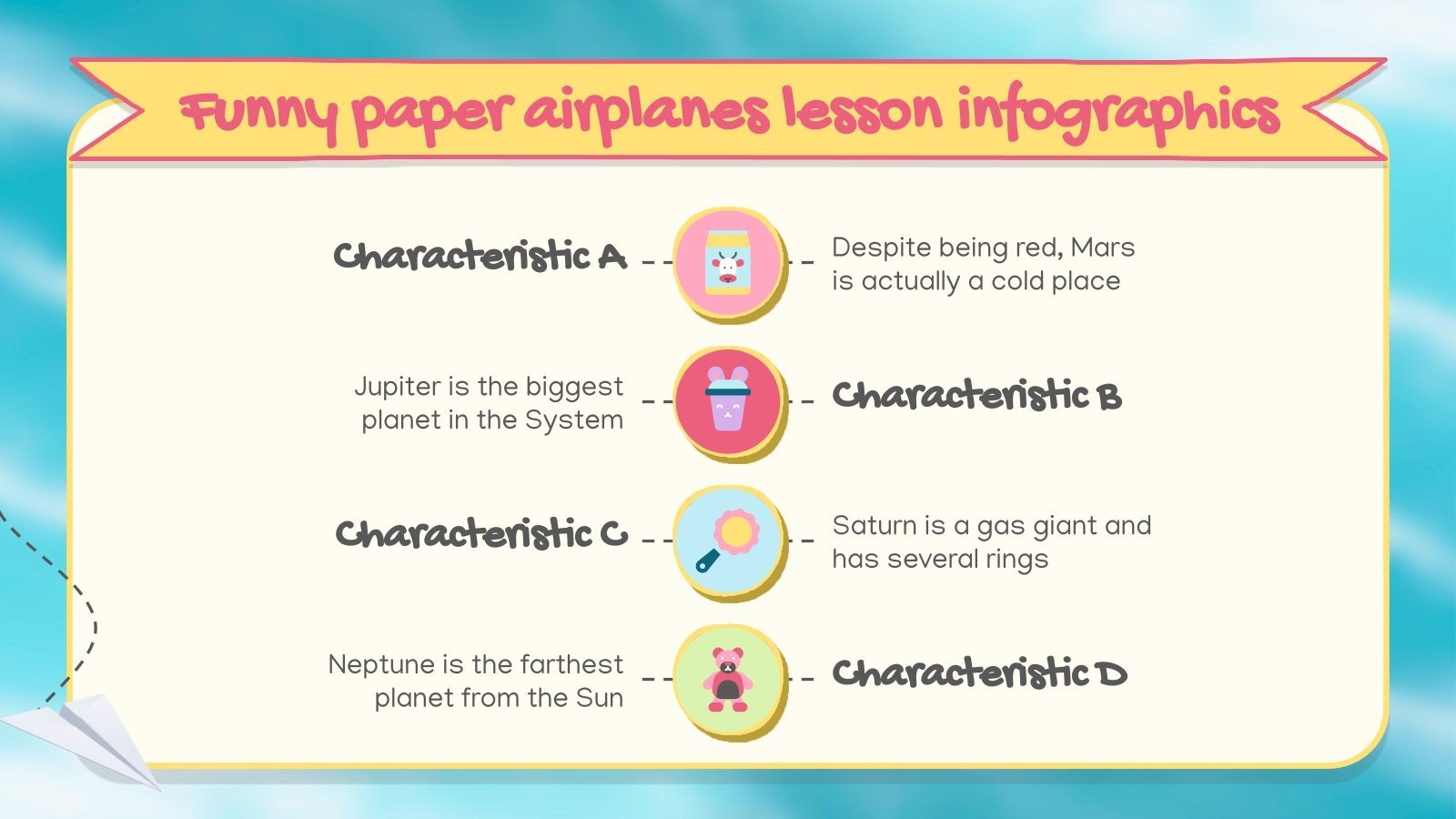 Funny paper airplanes lesson infographics

Characteristic A

Despite being red, Mars is actually a cold place

Jupiter is the biggest planet in the System

Characteristic B

Characteristic C

Saturn is a gas giant and has several rings

Neptune is the farthest planet from the Sun

Characteristic D