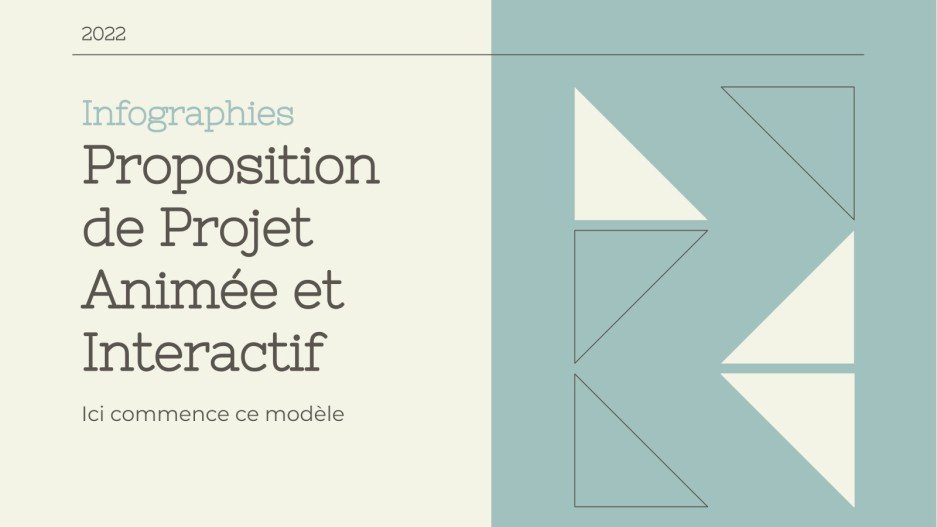 2022

Infographies

Proposition de Projet Animée et Interactif

Ici commence ce modèle