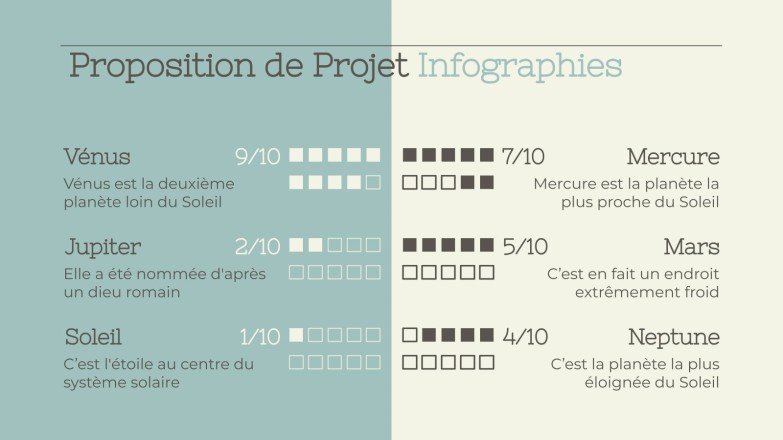 Proposition de Projet Infographies

Vénus
9/10
Vénus est la deuxième planète loin du Soleil

Jupiter
2/10
Elle a été nommée d'après un dieu romain

Soleil
1/10
C'est l'étoile au centre du système solaire

7/10
Mercure
Mercure est la planète la plus proche du Soleil

5/10
Mars
C'est en fait un endroit extrêmement froid

4/10
Neptune
C'est la planète la plus éloignée du Soleil