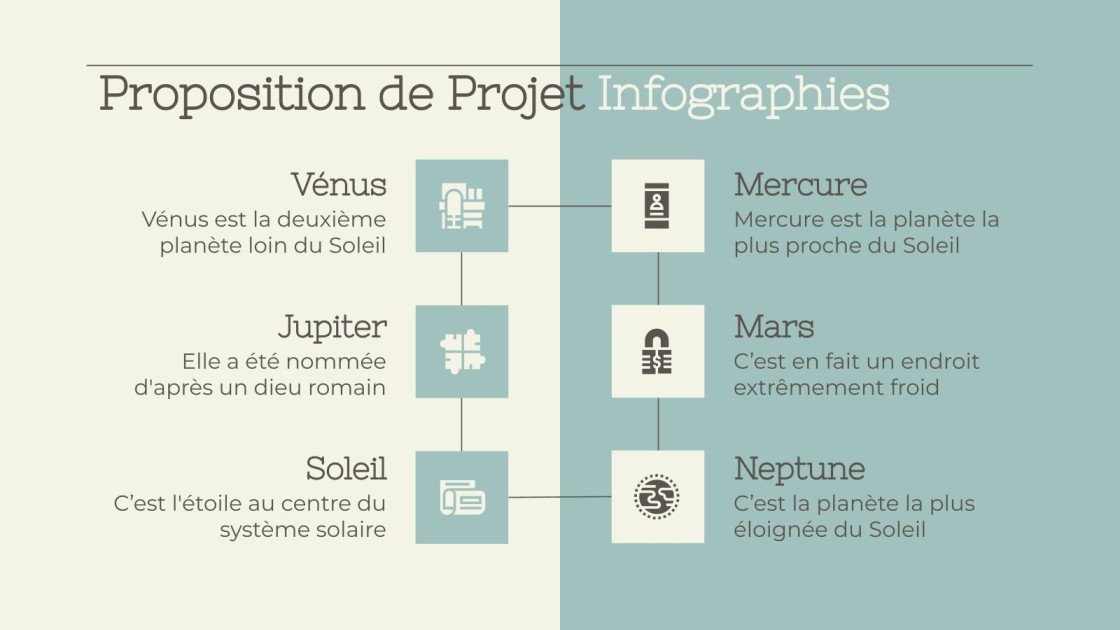 Proposition de Projet Infographies

Vénus
Vénus est la deuxième planète loin du Soleil

Jupiter
Elle a été nommée d'après un dieu romain

Soleil
C'est l'étoile au centre du système solaire

Mercure
Mercure est la planète la plus proche du Soleil

Mars
C'est en fait un endroit extrêmement froid

Neptune
C'est la planète la plus éloignée du Soleil