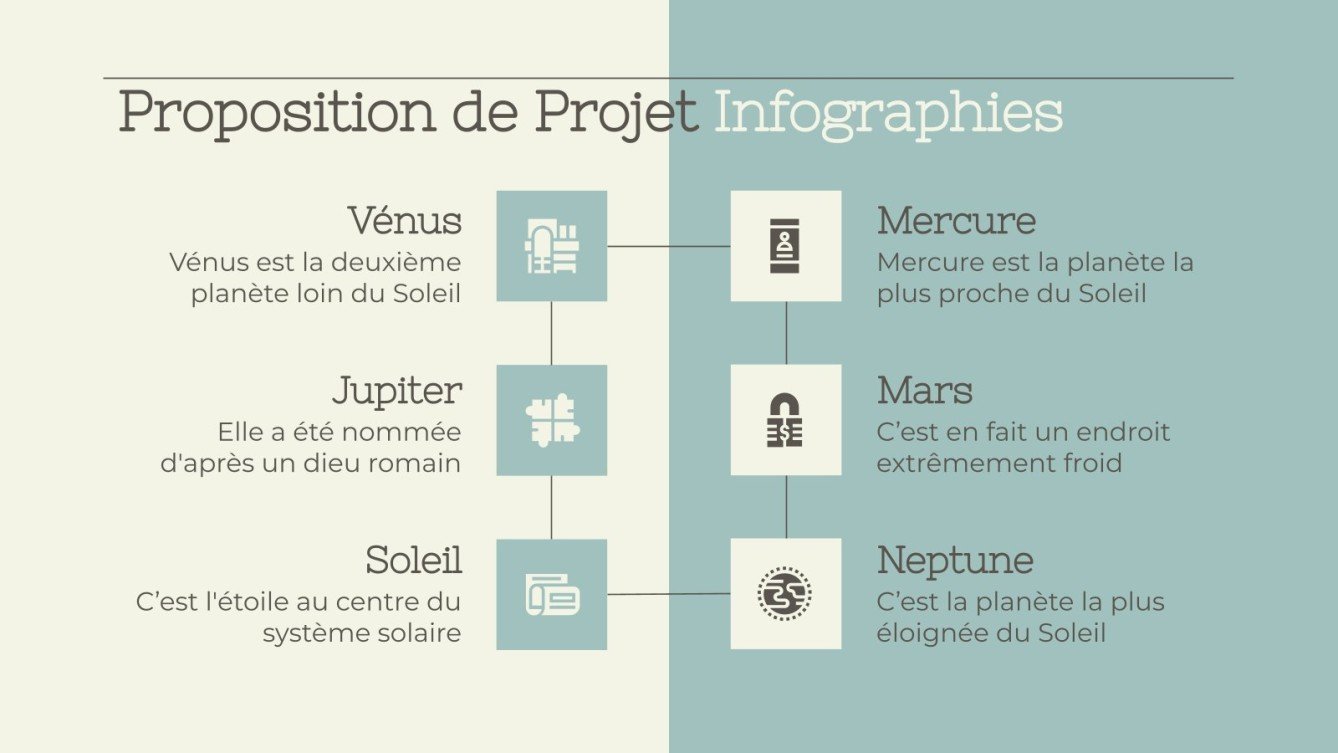 Proposition de Projet Infographies

Vénus
Vénus est la deuxième planète loin du Soleil

Jupiter
Elle a été nommée d'après un dieu romain

Soleil
C’est l'étoile au centre du système solaire

Mercure
Mercure est la planète la plus proche du Soleil

Mars
C’est en fait un endroit extrêmement froid

Neptune
C’est la planète la plus éloignée du Soleil