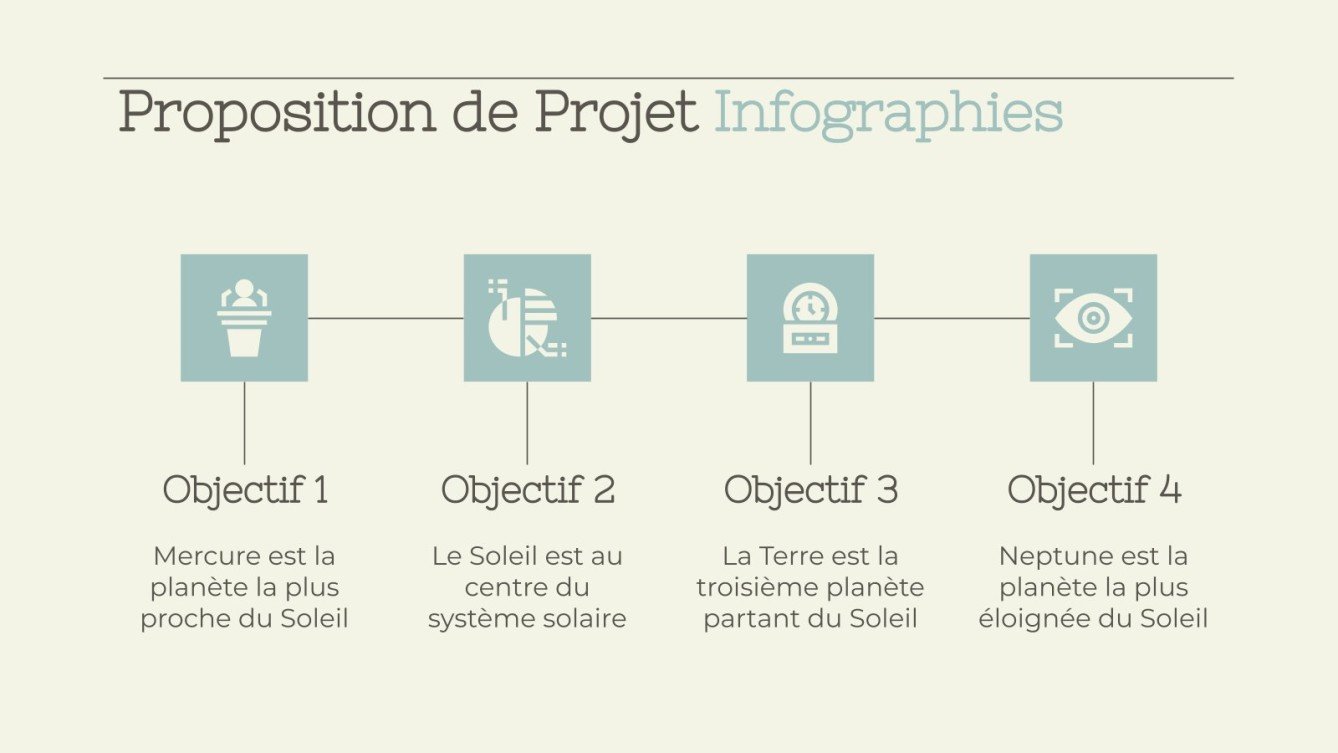 Proposition de Projet Infographies

Objectif 1

Mercure est la planète la plus proche du Soleil

Objectif 2

Le Soleil est au centre du système solaire

Objectif 3

La Terre est la troisième planète partant du Soleil

Objectif 4

Neptune est la planète la plus éloignée du Soleil