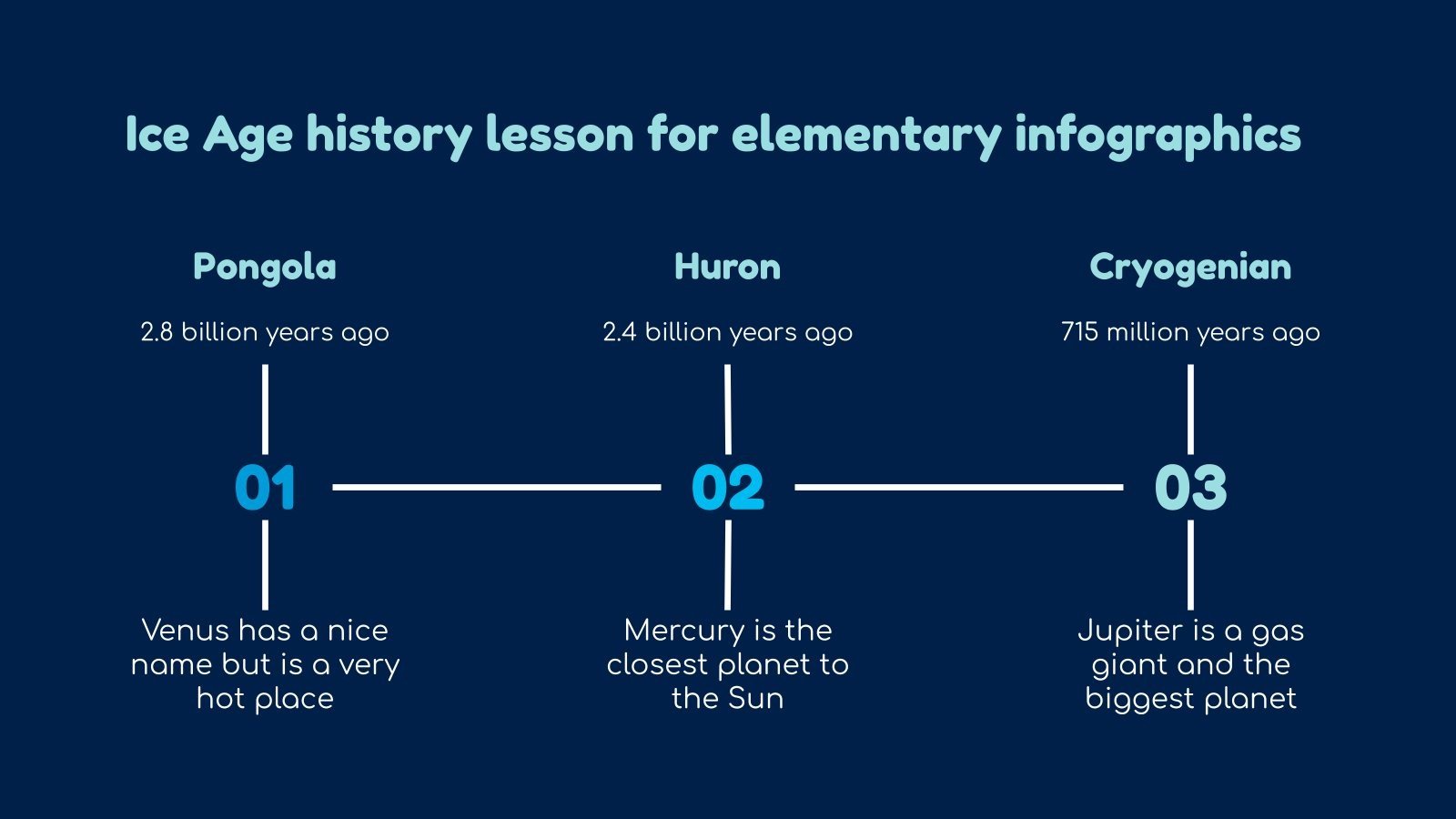 Ice Age history lesson for elementary infographics

Pongola

2.8 billion years ago

01

Venus has a nice name but is a very hot place

Huron

2.4 billion years ago

02

Mercury is the closest planet to the Sun

Cryogenian

715 million years ago

03

Jupiter is a gas giant and the biggest planet