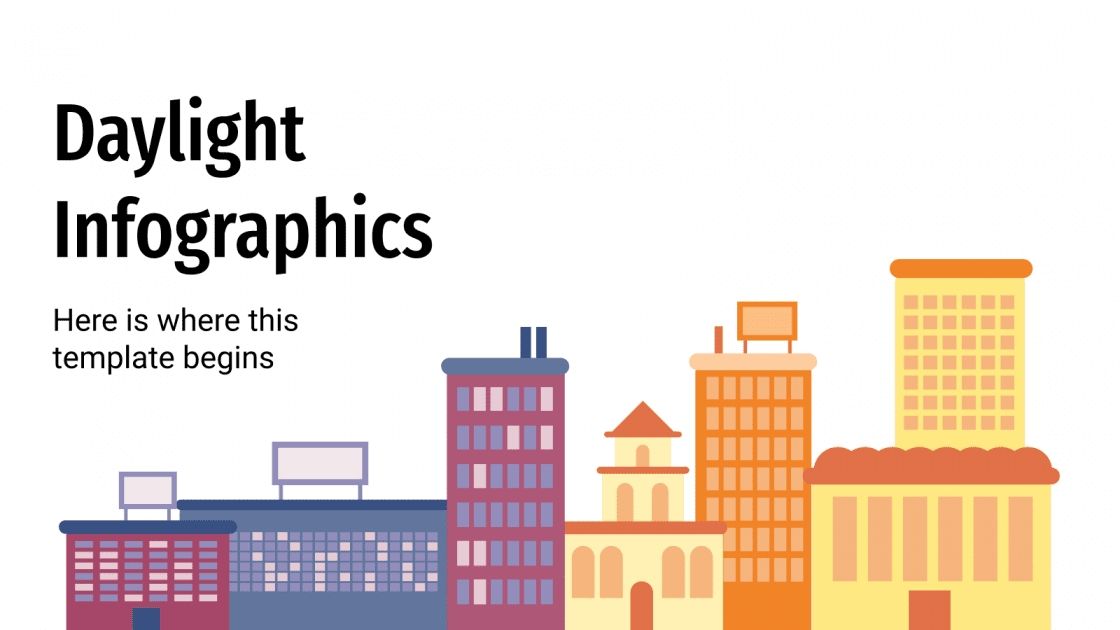 Daylight Infographics

Here is where this template begins