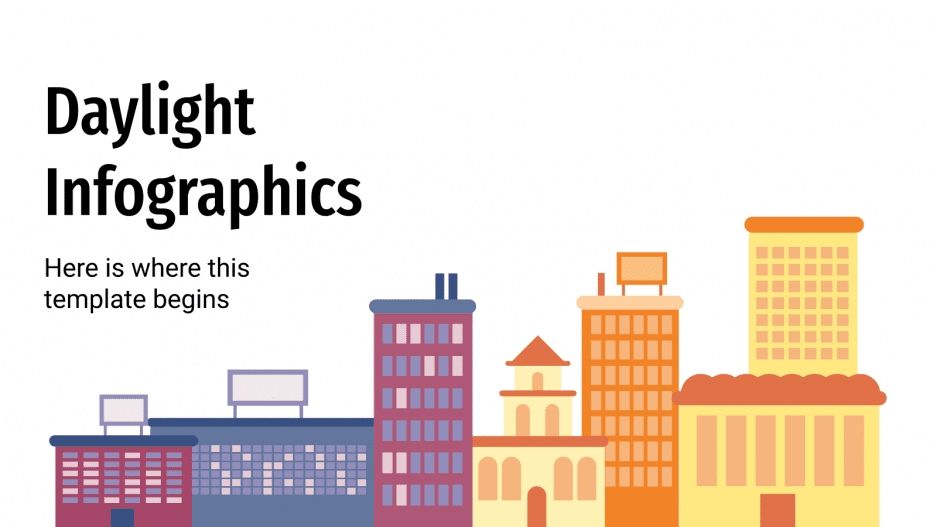 Daylight Infographics

Here is where this template begins