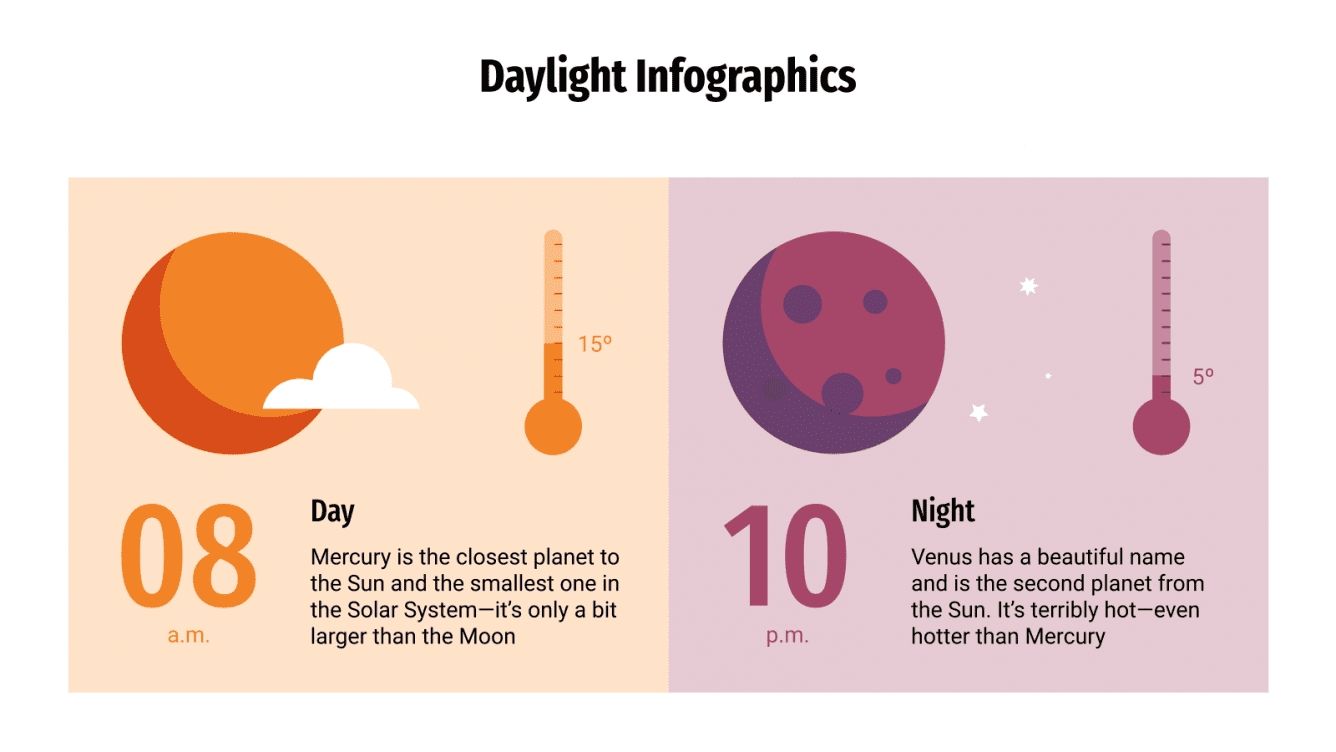 Daylight Infographics

15º

08
a.m.

Day

Mercury is the closest planet to the Sun and the smallest one in the Solar System—it's only a bit larger than the Moon

5º

10
p.m.

Night

Venus has a beautiful name and is the second planet from the Sun. It's terribly hot—even hotter than Mercury