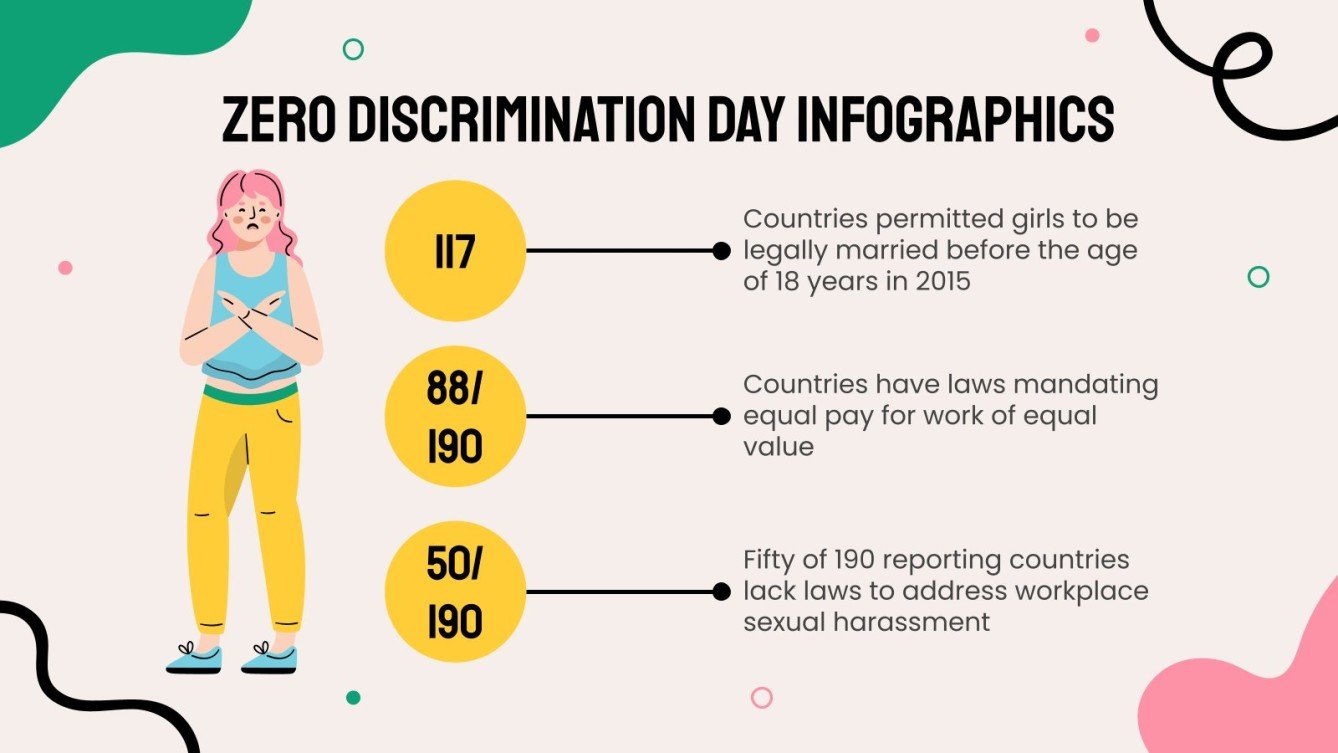 ZERO DISCRIMINATION DAY INFOGRAPHICS

117

Countries permitted girls to be legally married before the age of 18 years in 2015

88/190

Countries have laws mandating equal pay for work of equal value

50/190

Fifty of 190 reporting countries lack laws to address workplace sexual harassment