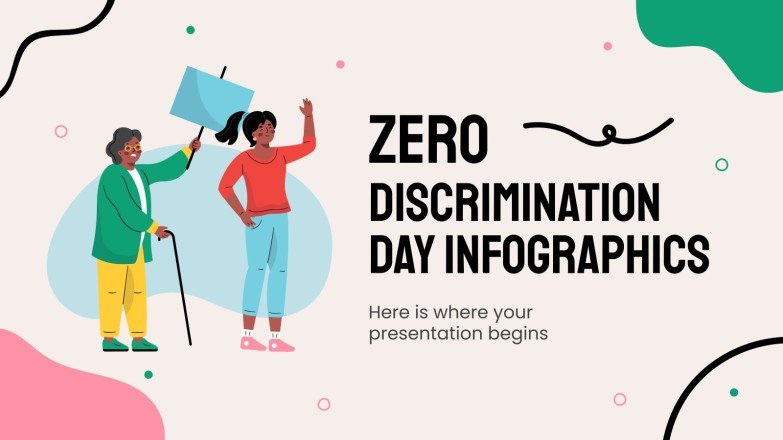 ZERO
DISCRIMINATION
DAY INFOGRAPHICS

Here is where your presentation begins