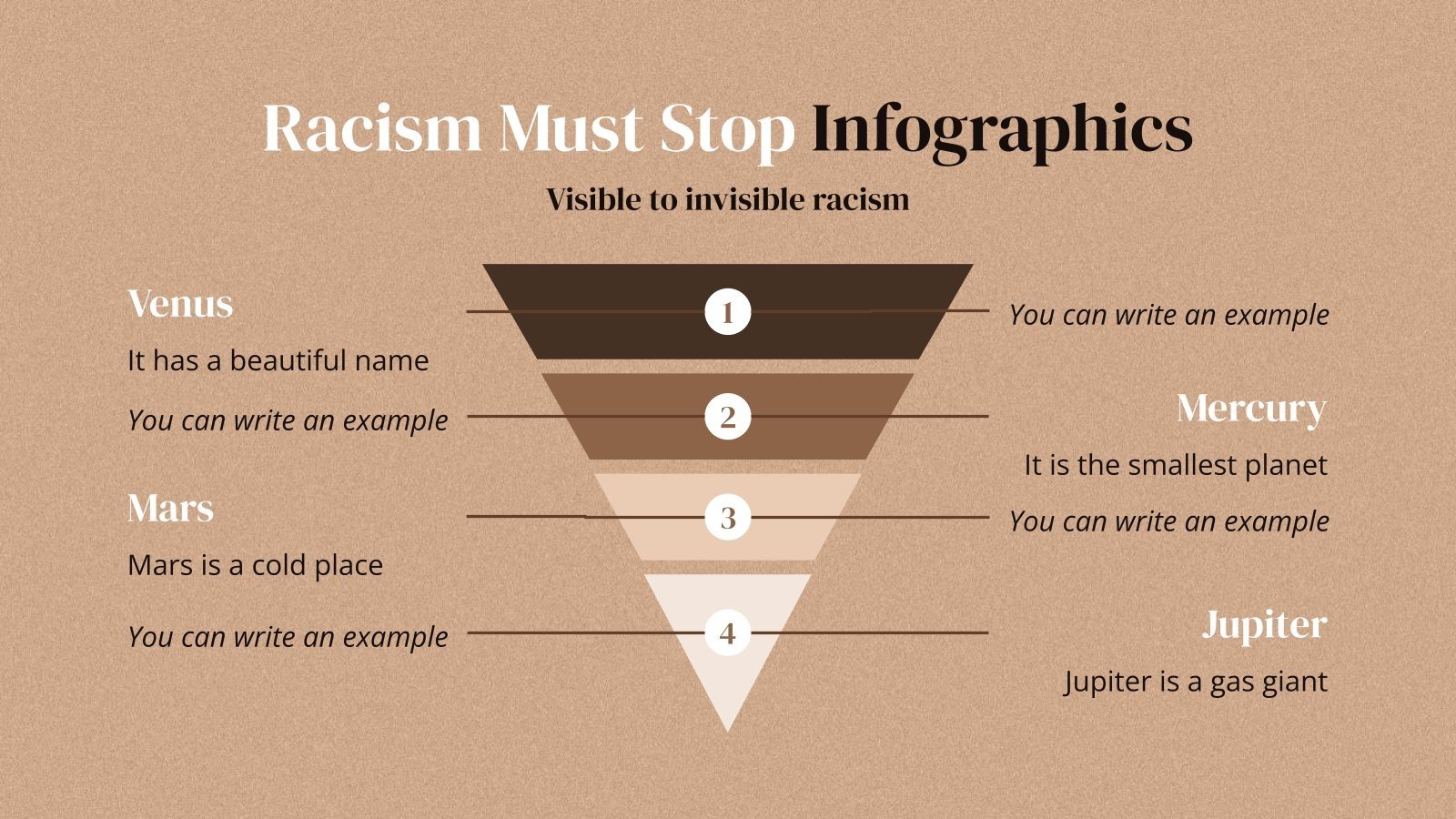 Racism Must Stop Infographics

Visible to invisible racism

Venus

It has a beautiful name

You can write an example

Mars

Mars is a cold place

You can write an example

1

2

3

4

You can write an example

Mercury

It is the smallest planet

You can write an example

Jupiter

Jupiter is a gas giant