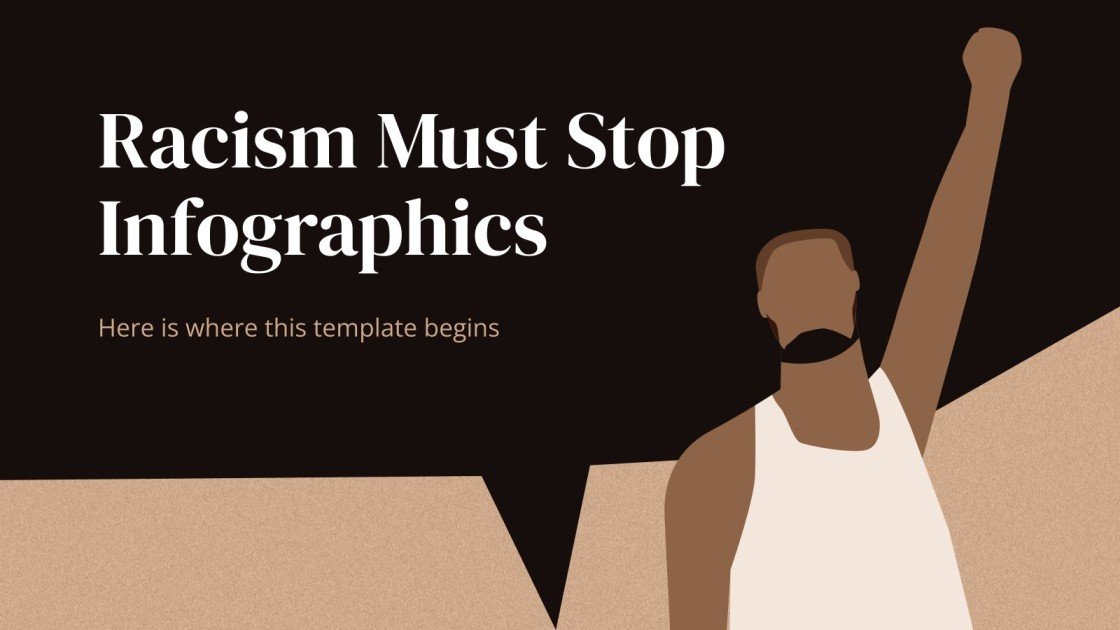 Racism Must Stop Infographics

Here is where this template begins