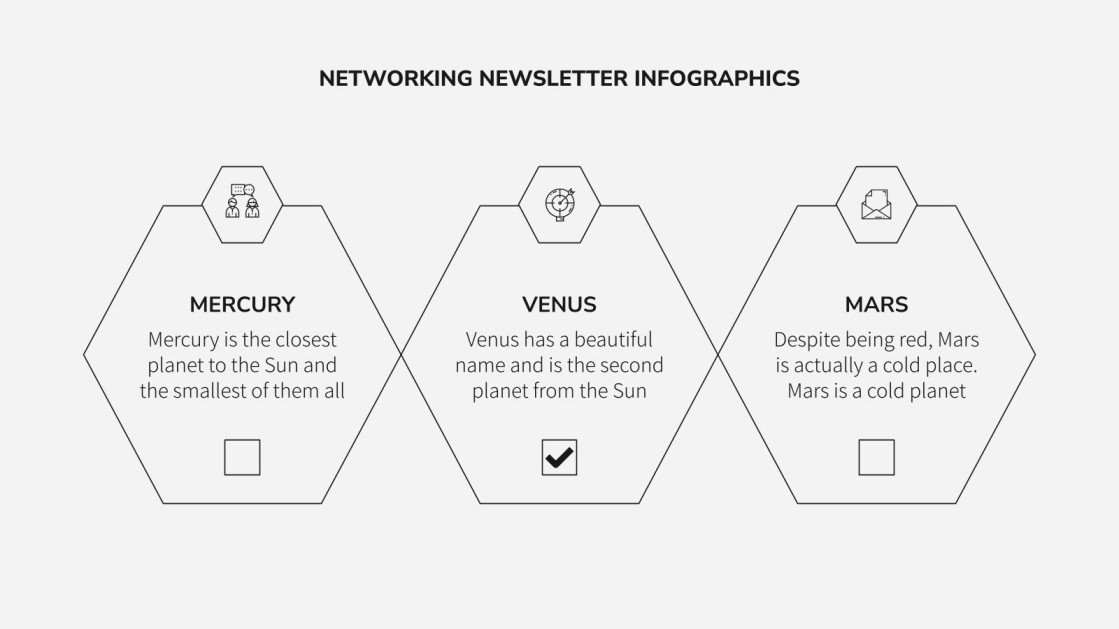 NETWORKING NEWSLETTER INFOGRAPHICS

MERCURY

Mercury is the closest planet to the Sun and the smallest of them all

VENUS

Venus has a beautiful name and is the second planet from the Sun

MARS

Despite being red, Mars is actually a cold place. Mars is a cold planet