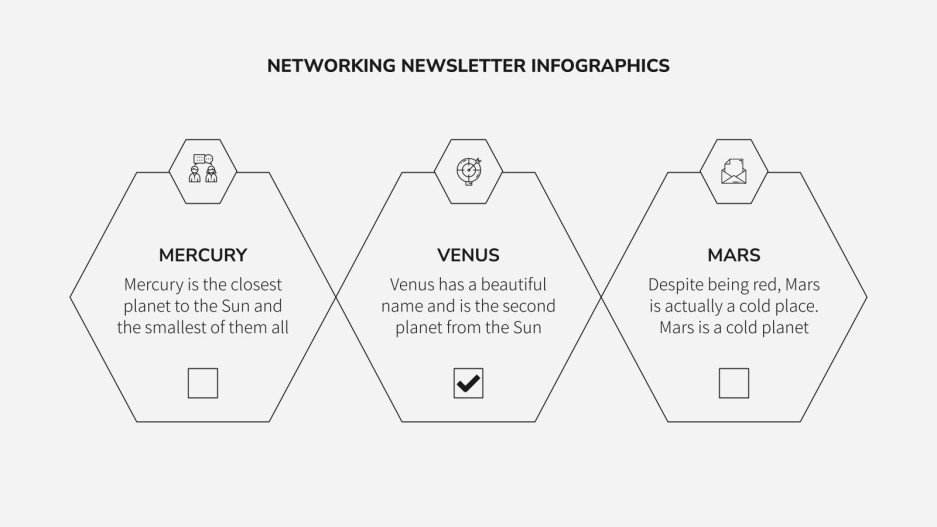 NETWORKING NEWSLETTER INFOGRAPHICS

MERCURY
Mercury is the closest planet to the Sun and the smallest of them all

VENUS
Venus has a beautiful name and is the second planet from the Sun

MARS
Despite being red, Mars is actually a cold place. Mars is a cold planet