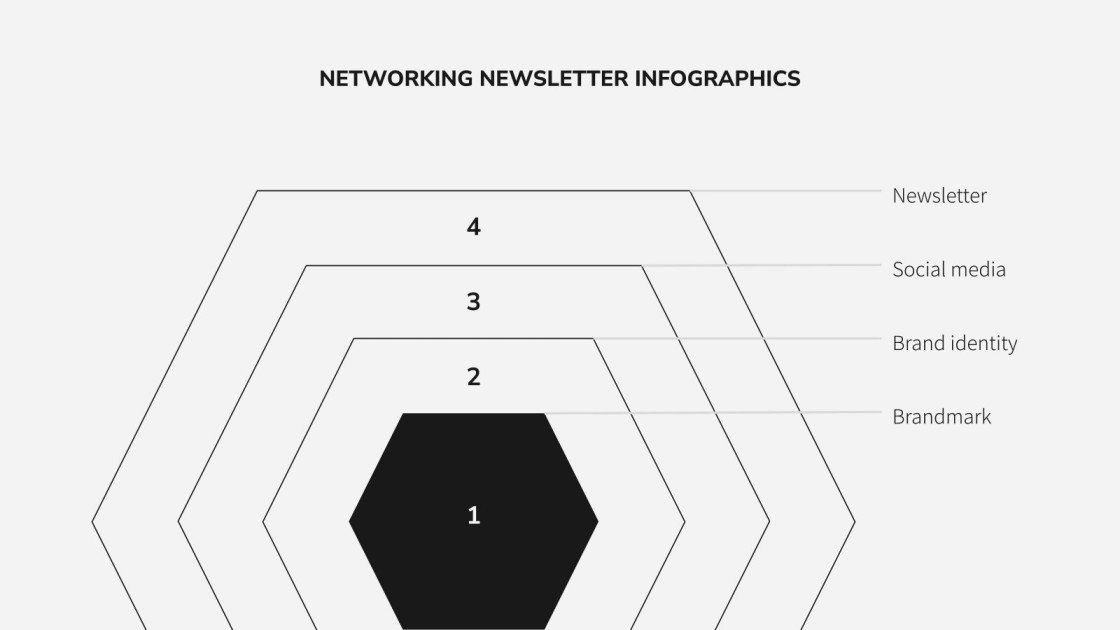 NETWORKING NEWSLETTER INFOGRAPHICS

4

3

2

1

Newsletter

Social media

Brand identity

Brandmark