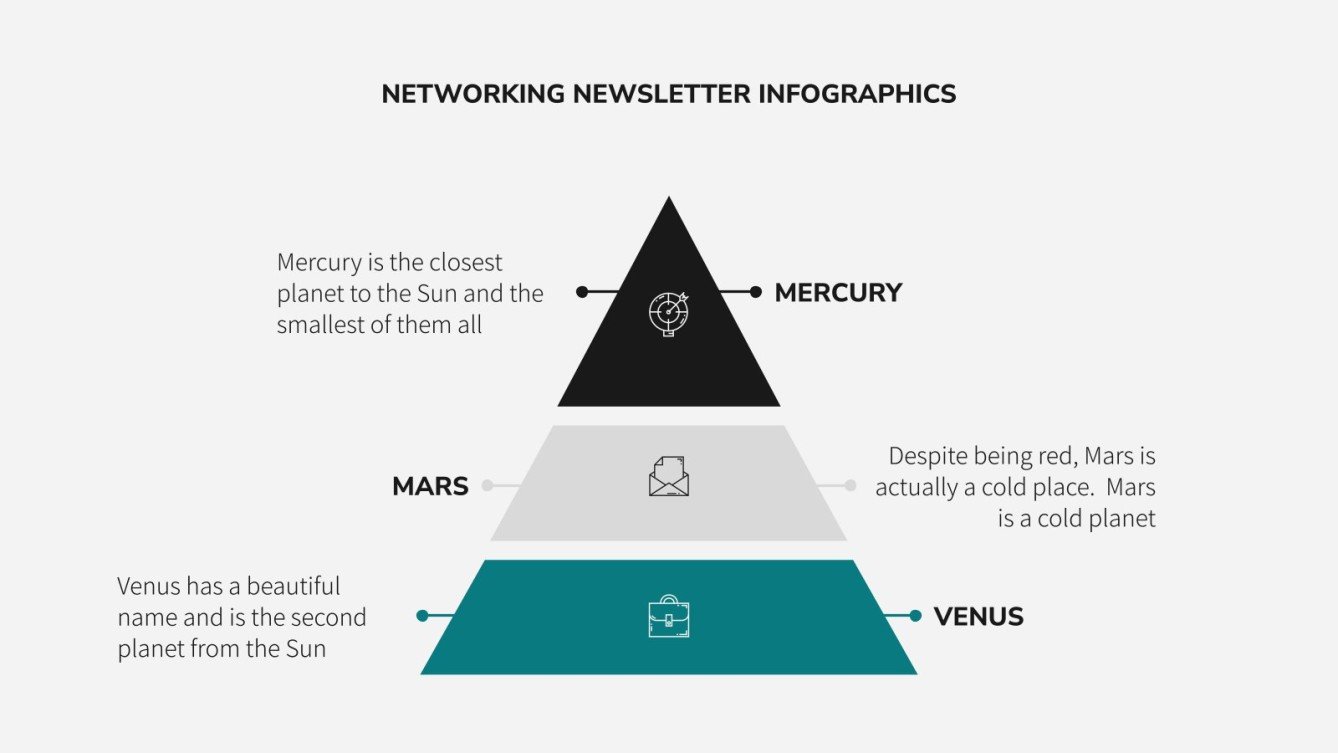 NETWORKING NEWSLETTER INFOGRAPHICS

Mercury is the closest planet to the Sun and the smallest of them all

MERCURY

MARS

Despite being red, Mars is actually a cold place.  Mars is a cold planet

Venus has a beautiful name and is the second planet from the Sun

VENUS