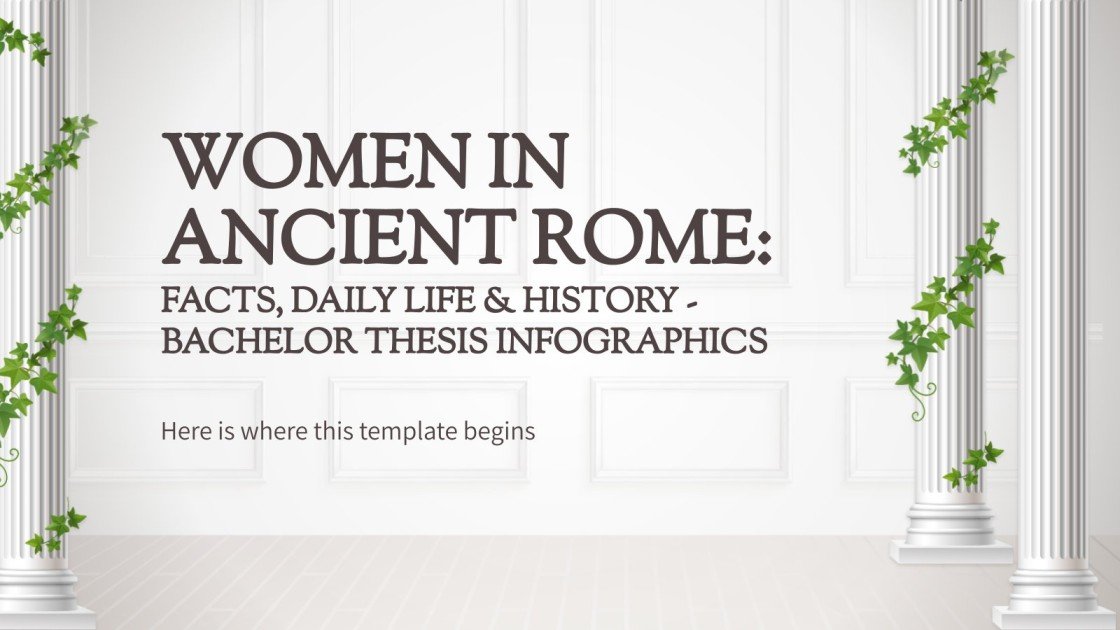 WOMEN IN ANCIENT ROME: FACTS, DAILY LIFE & HISTORY - BACHELOR THESIS INFOGRAPHICS

Here is where this template begins