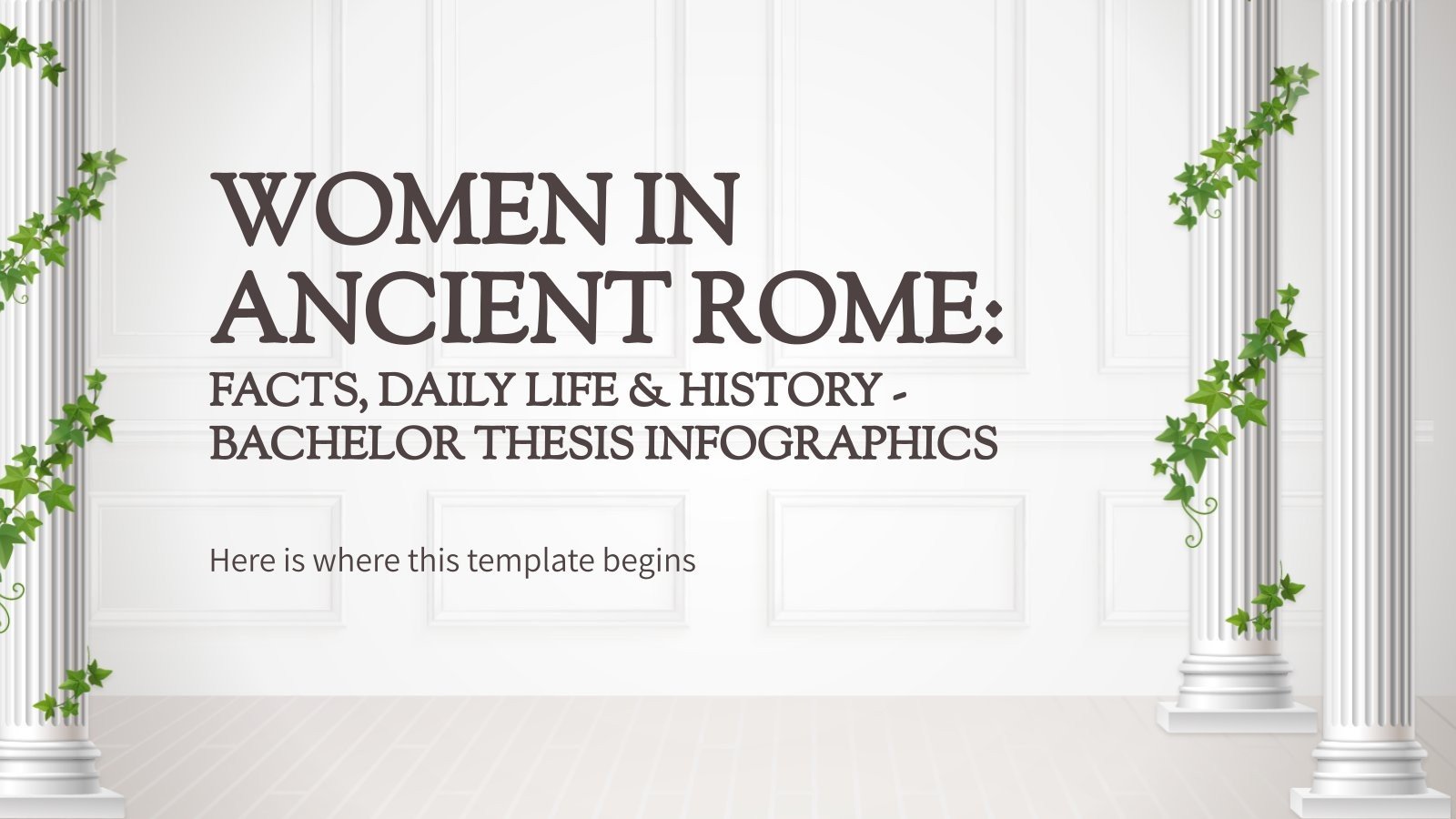 WOMEN IN ANCIENT ROME: FACTS, DAILY LIFE & HISTORY - BACHELOR THESIS INFOGRAPHICS

Here is where this template begins