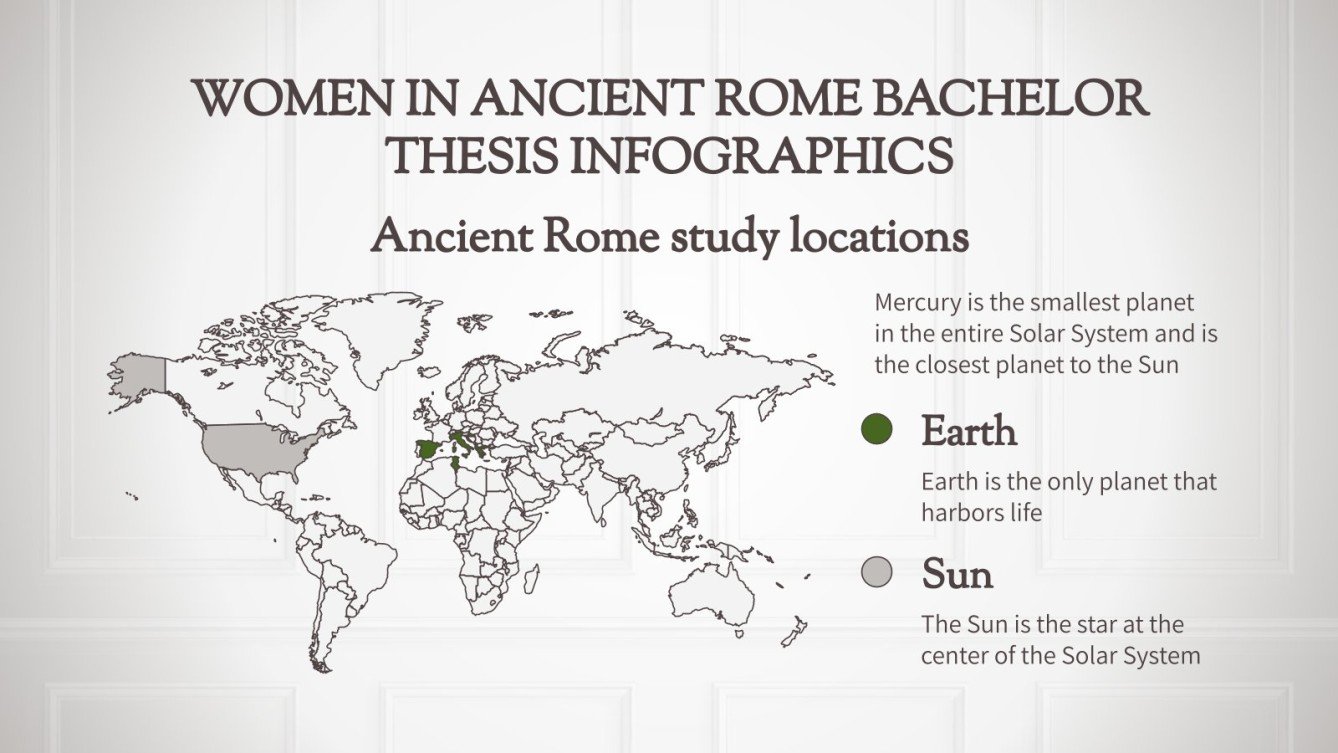 WOMEN IN ANCIENT ROME BACHELOR THESIS INFOGRAPHICS

Ancient Rome study locations

Mercury is the smallest planet in the entire Solar System and is the closest planet to the Sun

Earth

Earth is the only planet that harbors life

Sun

The Sun is the star at the center of the Solar System