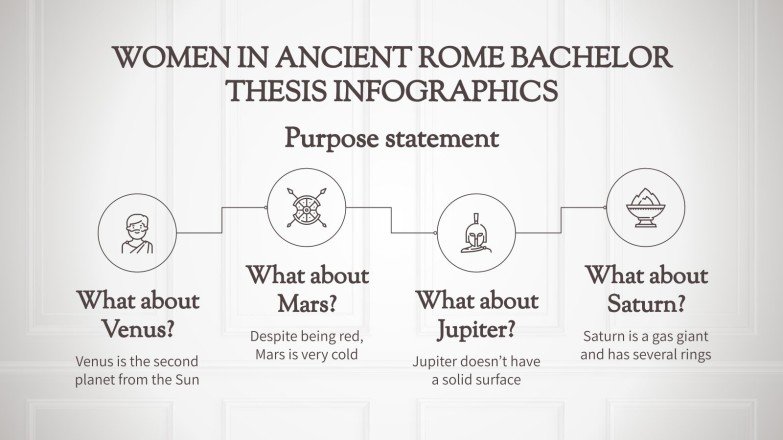 WOMEN IN ANCIENT ROME BACHELOR THESIS INFOGRAPHICS

Purpose statement

What about Venus?

Venus is the second planet from the Sun

What about Mars?

Despite being red, Mars is very cold

What about Jupiter?

Jupiter doesn't have a solid surface

What about Saturn?

Saturn is a gas giant and has several rings