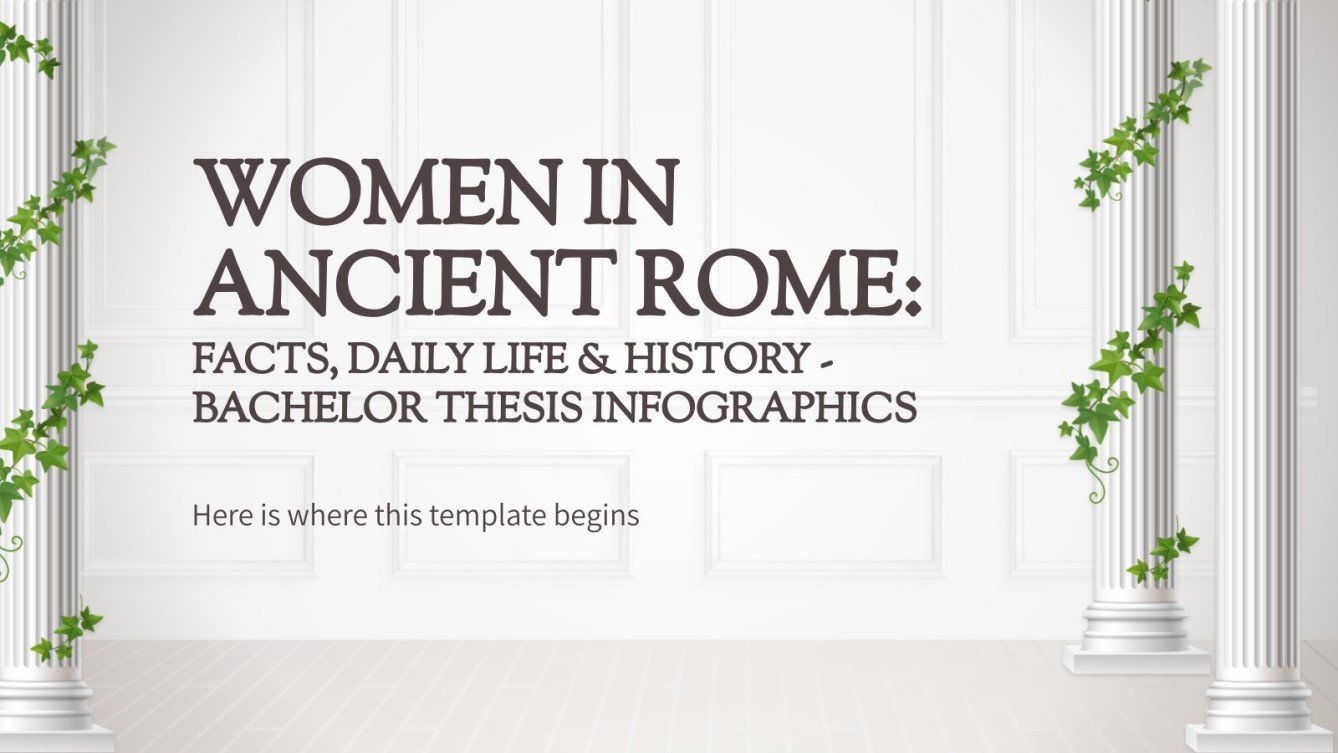 WOMEN IN ANCIENT ROME: FACTS, DAILY LIFE & HISTORY - BACHELOR THESIS INFOGRAPHICS

Here is where this template begins