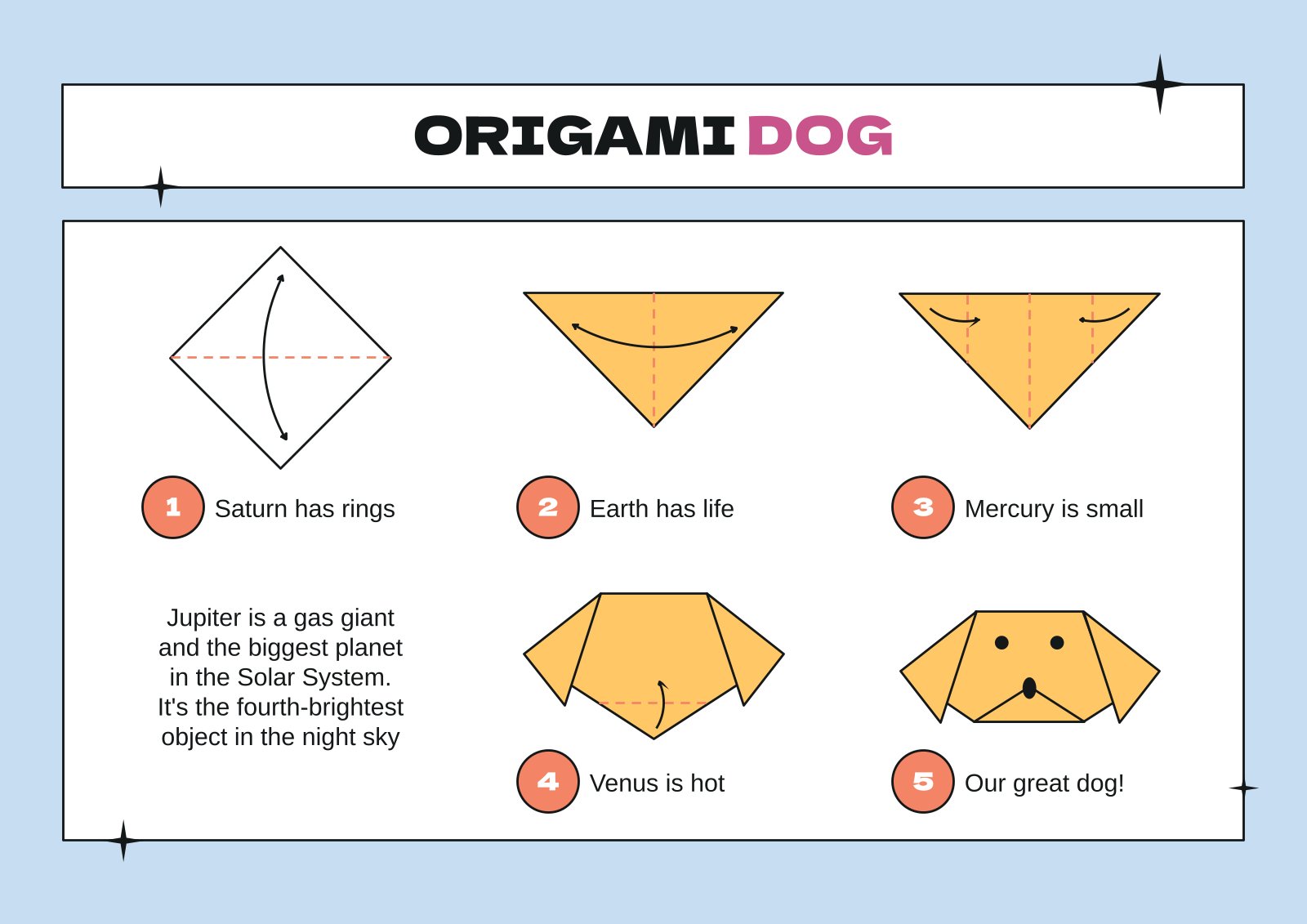 ORIGAMI DOG

1 Saturn has rings

2 Earth has life

3 Mercury is small

Jupiter is a gas giant and the biggest planet in the Solar System. It's the fourth-brightest object in the night sky

4 Venus is hot

5 Our great dog!