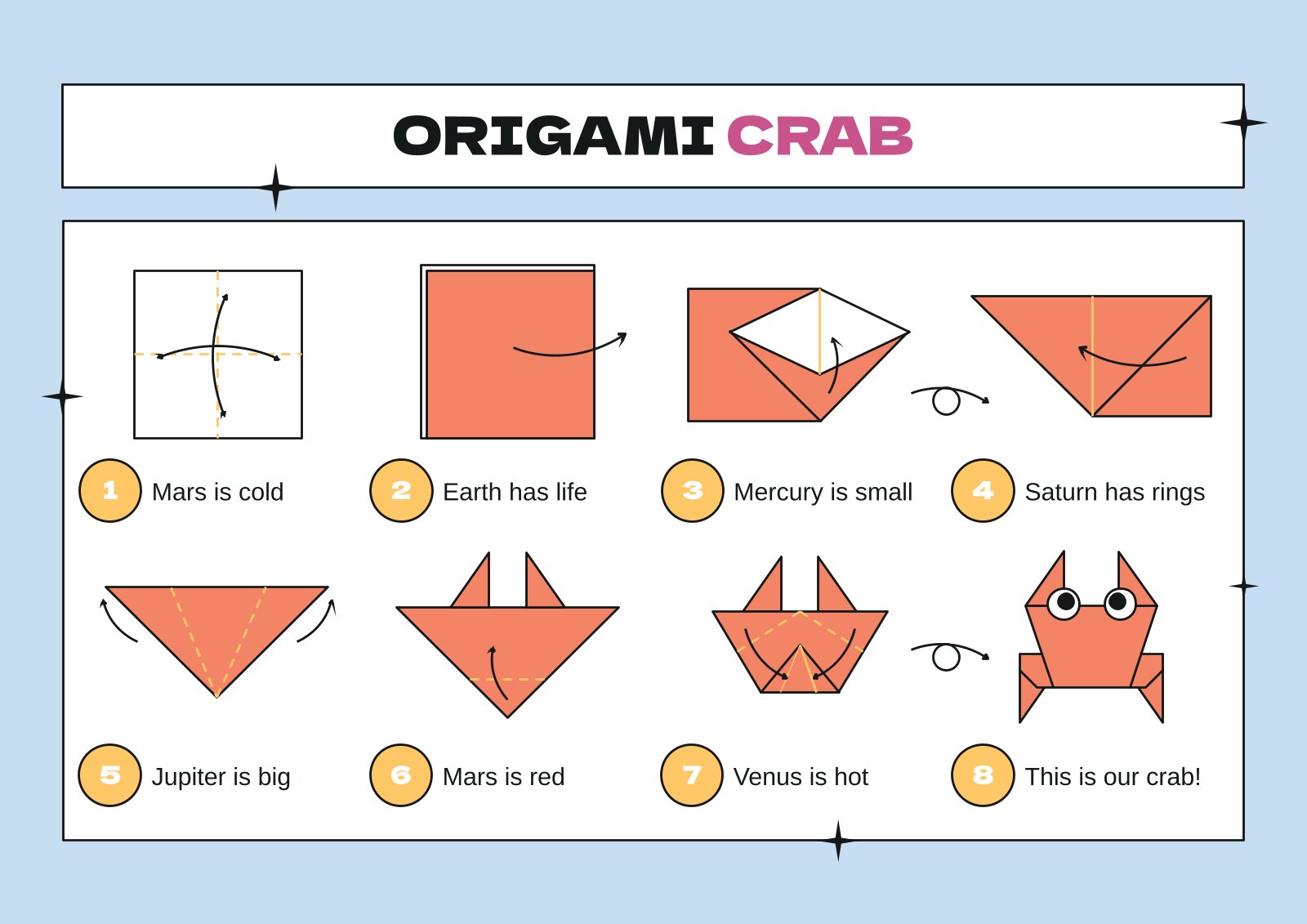 ORIGAMI CRAB

1 Mars is cold

2 Earth has life

3 Mercury is small

4 Saturn has rings

5 Jupiter is big

6 Mars is red

7 Venus is hot

8 This is our crab!