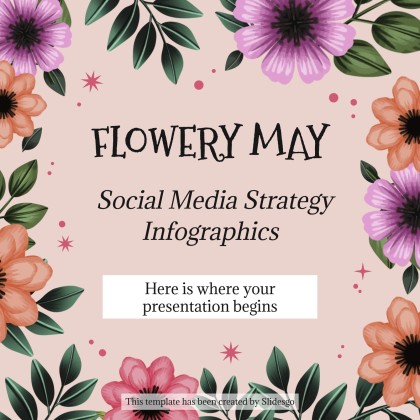 FLOWERY MAY

Social Media Strategy Infographics

Here is where your presentation begins

This template has been created by Slidesgo