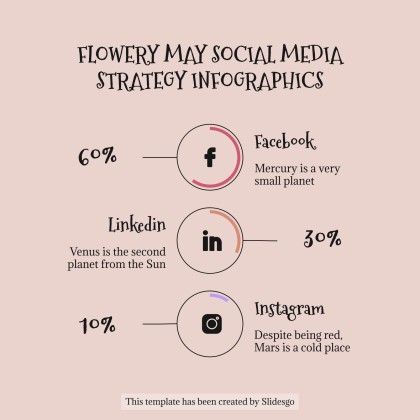 FLOWERY MAY SOCIAL MEDIA STRATEGY INFOGRAPHICS

60%

Facebook

Mercury is a very small planet

Linkedin

Venus is the second planet from the Sun

30%

10%

Instagram

Despite being red, Mars is a cold place

This template has been created by Slidesgo