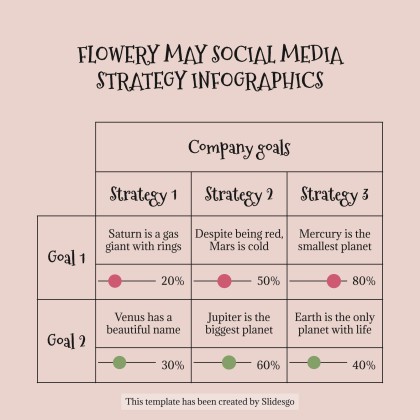 FLOWERY MAY SOCIAL MEDIA STRATEGY INFOGRAPHICS

| | Company goals | | |
|---|---|---|---|
| | Strategy 1 | Strategy 2 | Strategy 3 |
| Goal 1 | Saturn is a gas giant with rings | Despite being red, Mars is cold | Mercury is the smallest planet |
| | 20% | 50% | 80% |
| Goal 2 | Venus has a beautiful name | Jupiter is the biggest planet | Earth is the only planet with life |
| | 30% | 60% | 40% |

This template has been created by Slidesgo