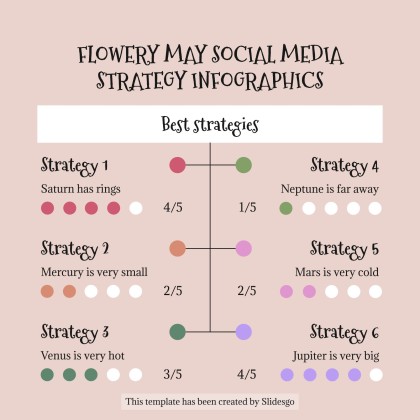 FLOWERY MAY SOCIAL MEDIA STRATEGY INFOGRAPHICS

Best strategies

Strategy 1

Saturn has rings

4/5

Strategy 2

Mercury is very small

2/5

Strategy 3

Venus is very hot

3/5

Strategy 4

Neptune is far away

1/5

Strategy 5

Mars is very cold

2/5

Strategy 6

Jupiter is very big

4/5

This template has been created by Slidesgo