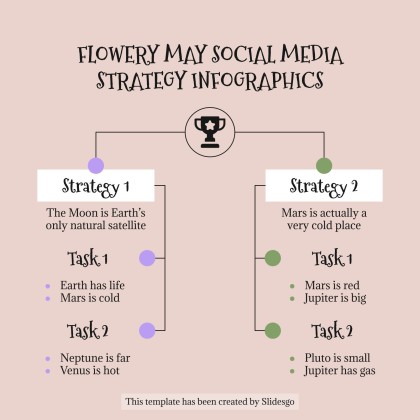 FLOWERY MAY SOCIAL MEDIA STRATEGY INFOGRAPHICS

Strategy 1

The Moon is Earth's only natural satellite

Task 1

- Earth has life
- Mars is cold

Task 2

- Neptune is far
- Venus is hot

Strategy 2

Mars is actually a very cold place

Task 1

- Mars is red
- Jupiter is big

Task 2

- Pluto is small
- Jupiter has gas

This template has been created by Slidesgo