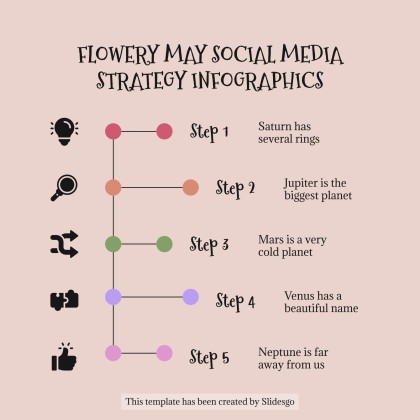 FLOWERY MAY SOCIAL MEDIA STRATEGY INFOGRAPHICS

Step 1
Saturn has several rings

Step 2
Jupiter is the biggest planet

Step 3
Mars is a very cold planet

Step 4
Venus has a beautiful name

Step 5
Neptune is far away from us

This template has been created by Slidesgo