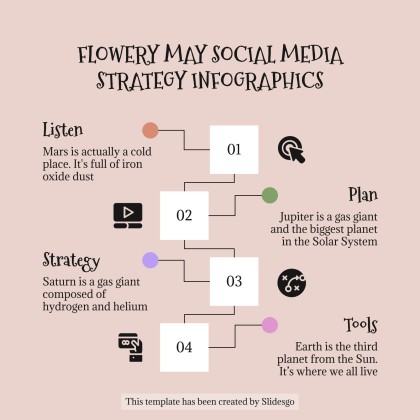 FLOWERY MAY SOCIAL MEDIA STRATEGY INFOGRAPHICS

Listen

Mars is actually a cold place. It's full of iron oxide dust

01

02

Plan

Jupiter is a gas giant and the biggest planet in the Solar System

Strategy

Saturn is a gas giant composed of hydrogen and helium

03

04

Tools

Earth is the third planet from the Sun. It's where we all live

This template has been created by Slidesgo