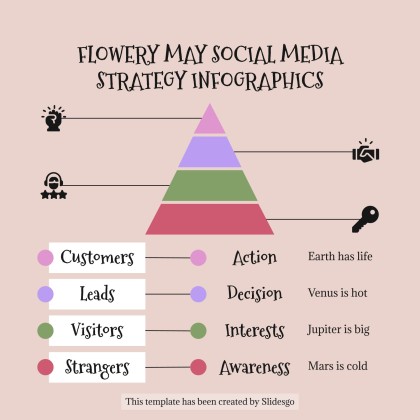 FLOWERY MAY SOCIAL MEDIA STRATEGY INFOGRAPHICS

Customers
Action
Earth has life

Leads
Decision
Venus is hot

Visitors
Interests
Jupiter is big

Strangers
Awareness
Mars is cold

This template has been created by Slidesgo