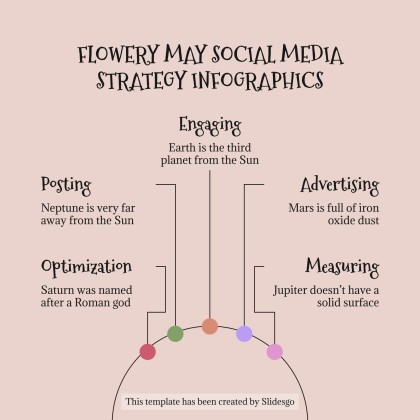 FLOWERY MAY SOCIAL MEDIA STRATEGY INFOGRAPHICS

Engaging

Earth is the third planet from the Sun

Posting

Neptune is very far away from the Sun

Advertising

Mars is full of iron oxide dust

Optimization

Saturn was named after a Roman god

Measuring

Jupiter doesn't have a solid surface

This template has been created by Slidesgo