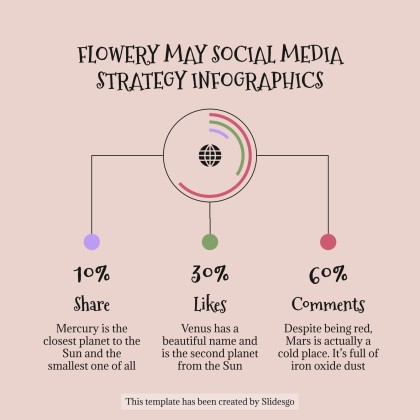 FLOWERY MAY SOCIAL MEDIA STRATEGY INFOGRAPHICS

10%

Share

Mercury is the closest planet to the Sun and the smallest one of all

30%

Likes

Venus has a beautiful name and is the second planet from the Sun

60%

Comments

Despite being red, Mars is actually a cold place. It's full of iron oxide dust

This template has been created by Slidesgo