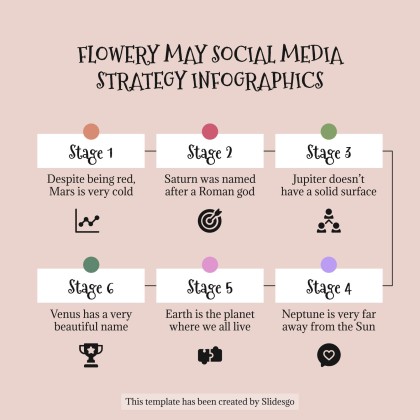 FLOWERY MAY SOCIAL MEDIA STRATEGY INFOGRAPHICS

Stage 1

Despite being red, Mars is very cold

Stage 2

Saturn was named after a Roman god

Stage 3

Jupiter doesn't have a solid surface

Stage 6

Venus has a very beautiful name

Stage 5

Earth is the planet where we all live

Stage 4

Neptune is very far away from the Sun

This template has been created by Slidesgo