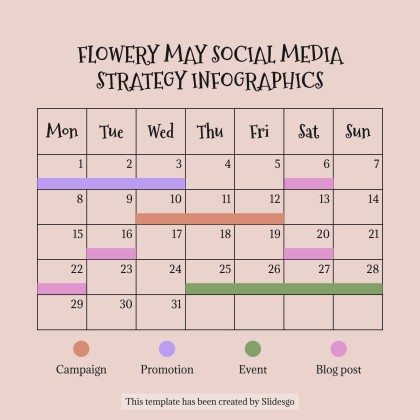 FLOWERY MAY SOCIAL MEDIA STRATEGY INFOGRAPHICS

| Mon | Tue | Wed | Thu | Fri | Sat | Sun |
|---|---|---|---|---|---|---|
| 1 | 2 | 3 | 4 | 5 | 6 | 7 |
| 8 | 9 | 10 | 11 | 12 | 13 | 14 |
| 15 | 16 | 17 | 18 | 19 | 20 | 21 |
| 22 | 23 | 24 | 25 | 26 | 27 | 28 |
| 29 | 30 | 31 | | | | |

Campaign

Promotion

Event

Blog post

This template has been created by Slidesgo