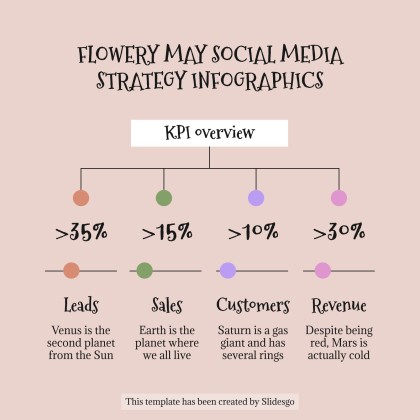 FLOWERY MAY SOCIAL MEDIA STRATEGY INFOGRAPHICS

KPI overview

>35%

Leads

Venus is the second planet from the Sun

>15%

Sales

Earth is the planet where we all live

>10%

Customers

Saturn is a gas giant and has several rings

>30%

Revenue

Despite being red, Mars is actually cold

This template has been created by Slidesgo