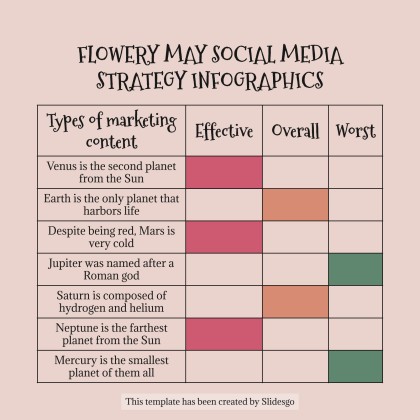 FLOWERY MAY SOCIAL MEDIA STRATEGY INFOGRAPHICS

| Types of marketing content | Effective | Overall | Worst |
|---|---|---|---|
| Venus is the second planet from the Sun | | | |
| Earth is the only planet that harbors life | | | |
| Despite being red, Mars is very cold | | | |
| Jupiter was named after a Roman god | | | |
| Saturn is composed of hydrogen and helium | | | |
| Neptune is the farthest planet from the Sun | | | |
| Mercury is the smallest planet of them all | | | |

This template has been created by Slidesgo