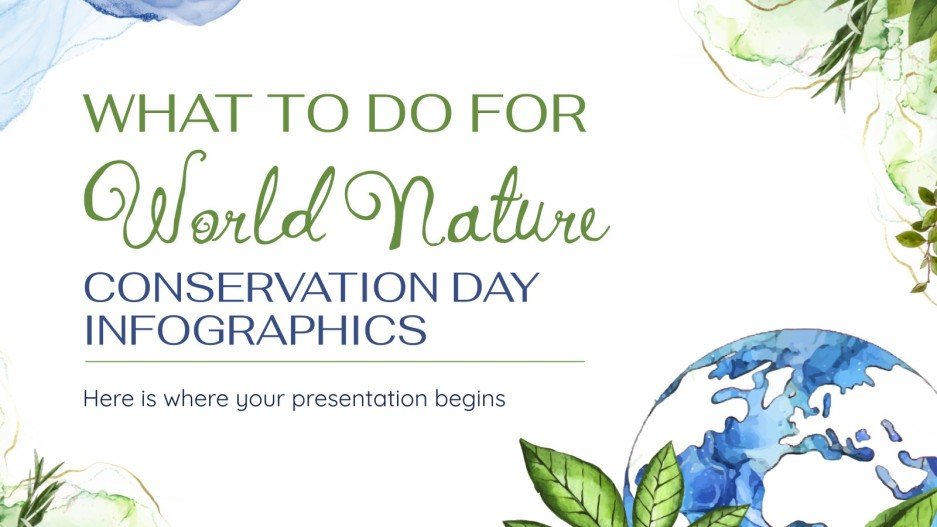 WHAT TO DO FOR
World Nature
CONSERVATION DAY INFOGRAPHICS

Here is where your presentation begins