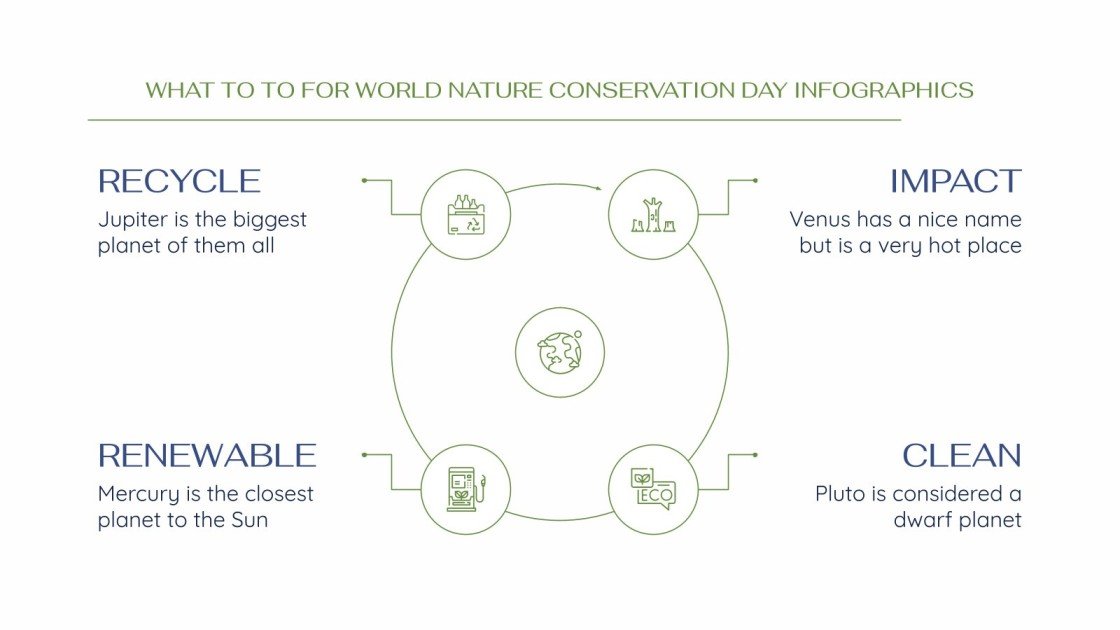 WHAT TO TO FOR WORLD NATURE CONSERVATION DAY INFOGRAPHICS

RECYCLE
Jupiter is the biggest planet of them all

IMPACT
Venus has a nice name but is a very hot place

RENEWABLE
Mercury is the closest planet to the Sun

ECO

CLEAN
Pluto is considered a dwarf planet